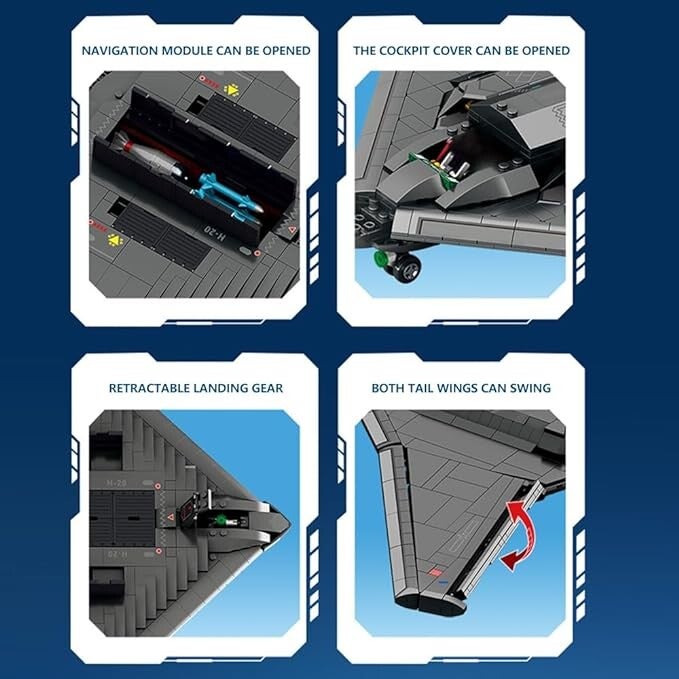 NAVIGATION MODULE CAN BE OPENED

H-20

THE COCKPIT COVER CAN BE OPENED

RETRACTABLE LANDING GEAR

H-20

H-20

BOTH TAIL WINGS CAN SWING