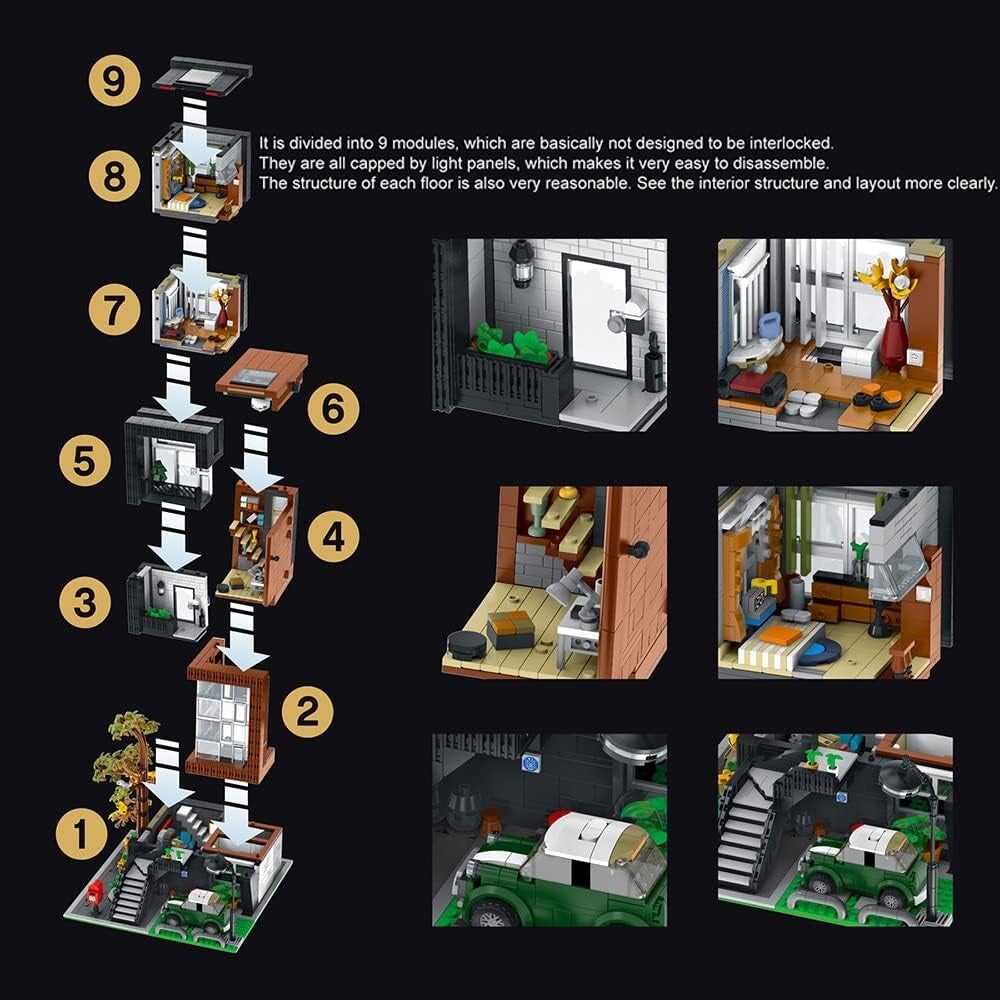 9

8

It is divided into 9 modules, which are basically not designed to be interlocked.
They are all capped by light panels, which makes it very easy to disassemble.
The structure of each floor is also very reasonable. See the interior structure and layout more clearly.

7

6

5

4

3

2

1