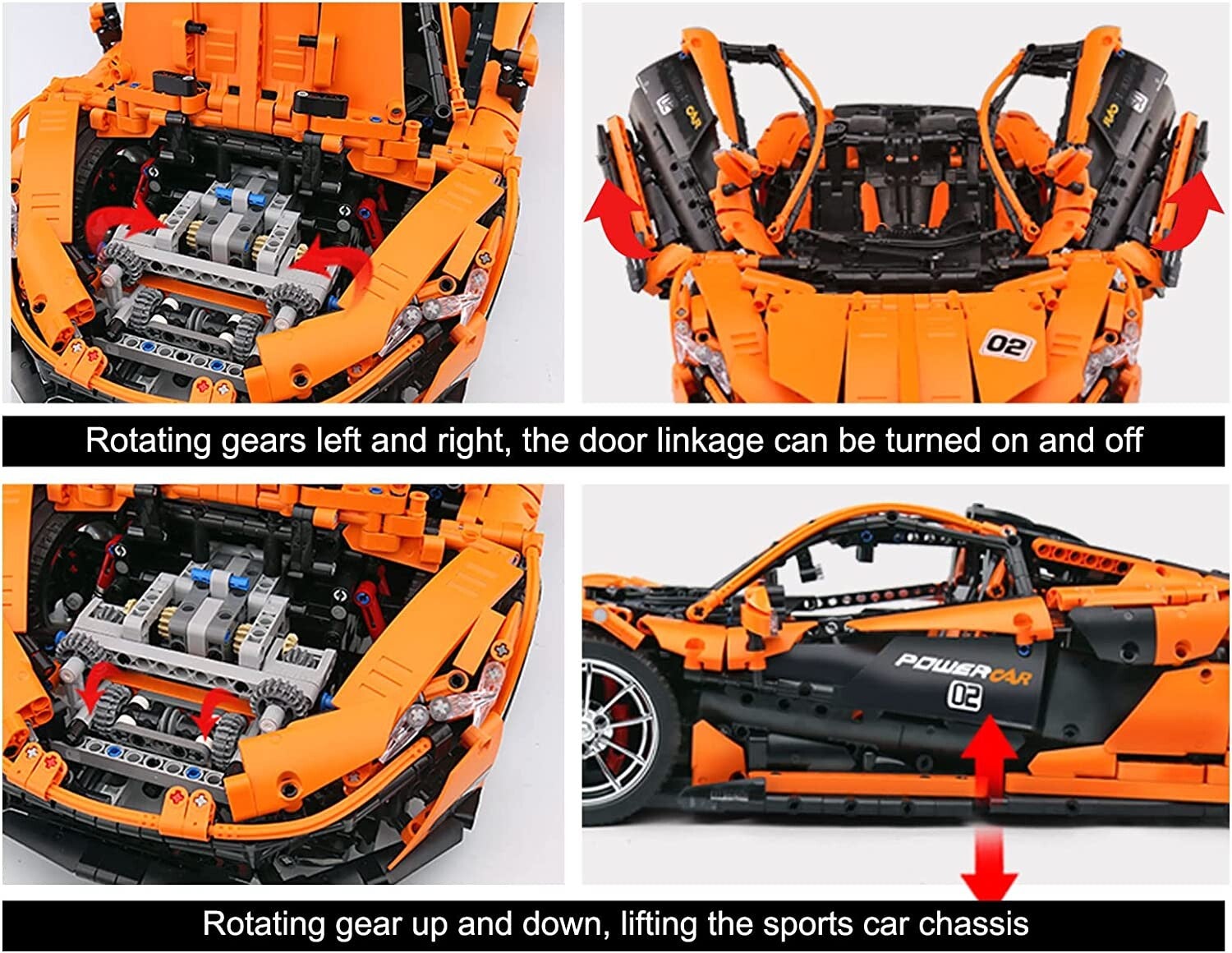 02

Rotating gears left and right, the door linkage can be turned on and off

POWERCAR
02

Rotating gear up and down, lifting the sports car chassis