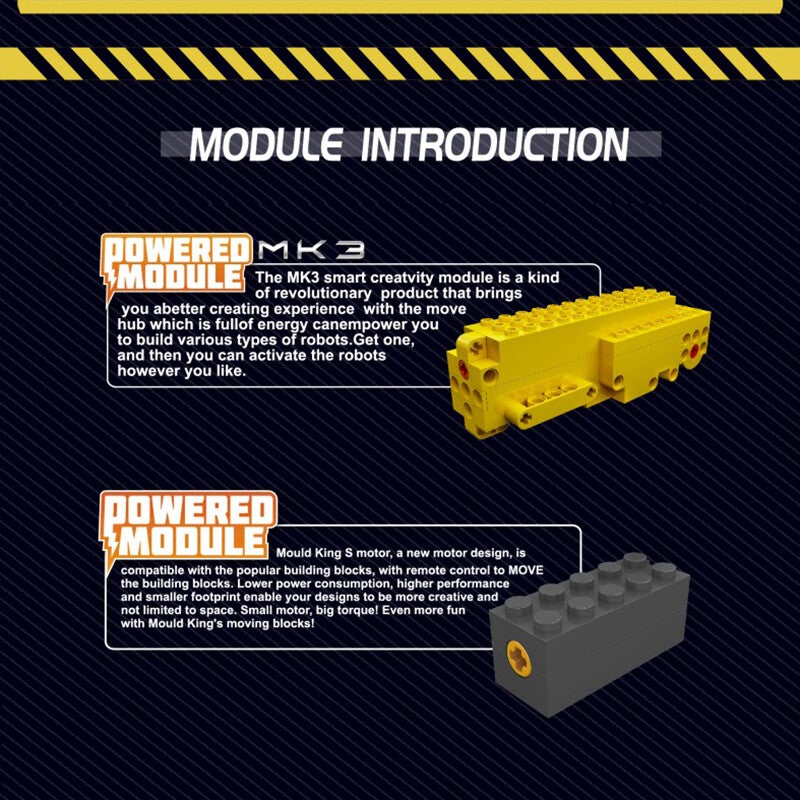 MODULE INTRODUCTION

POWERED MODULE MK3

The MK3 smart creatvity module is a kind of revolutionary product that brings you abetter creating experience with the move hub which is fullof energy canempower you to build various types of robots.Get one, and then you can activate the robots however you like.

POWERED MODULE

Mould King S motor, a new motor design, is compatible with the popular building blocks, with remote control to MOVE the building blocks. Lower power consumption, higher performance and smaller footprint enable your designs to be more creative and not limited to space. Small motor, big torque! Even more fun with Mould King's moving blocks!