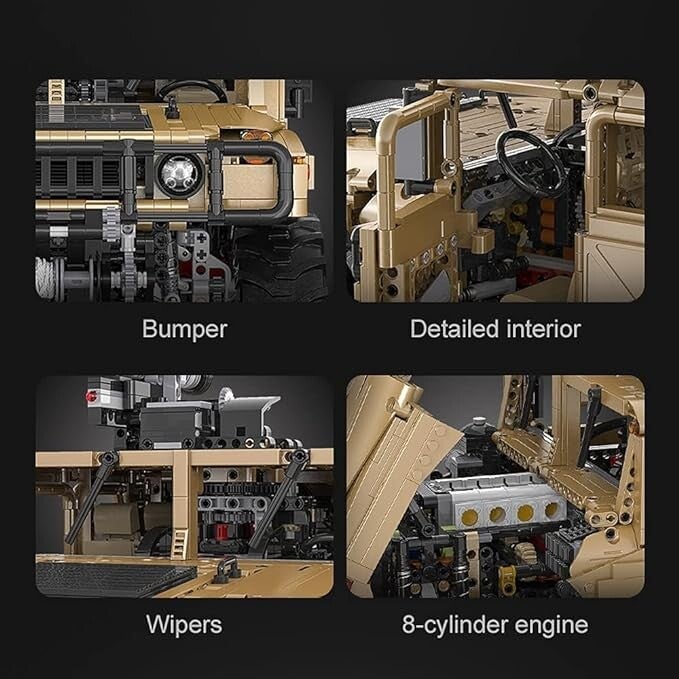 Bumper

Detailed interior

Wipers

8-cylinder engine