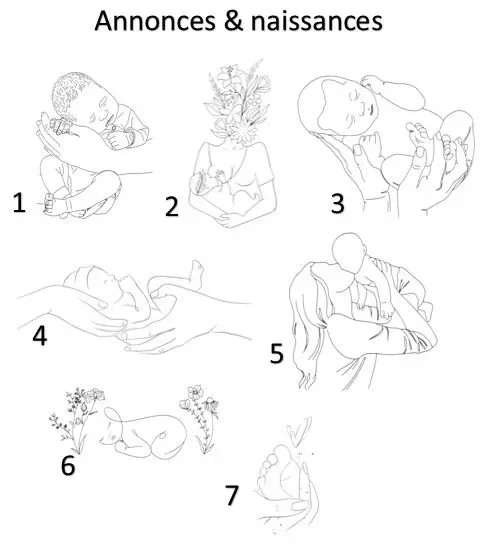 Annonces & naissances

1

2

3

4

5

6

7