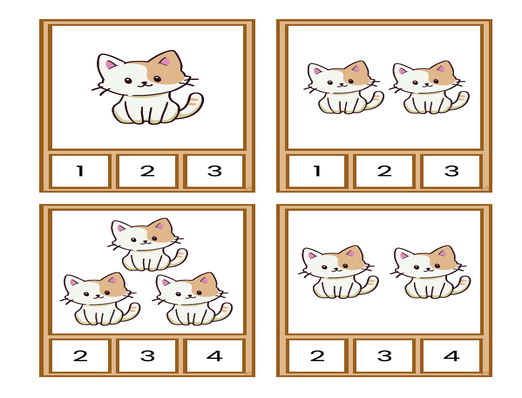 1 2 3

1 2 3

2 3 4

2 3 4