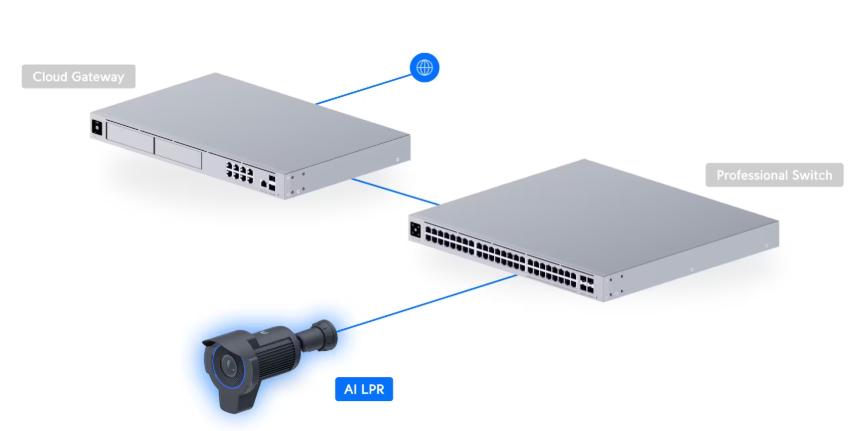 Cloud Gateway

Professional Switch

AI LPR