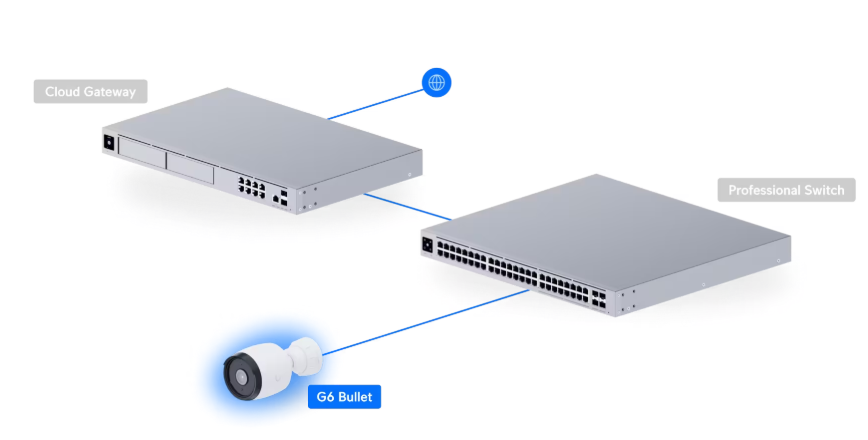 Cloud Gateway

Professional Switch

G6 Bullet