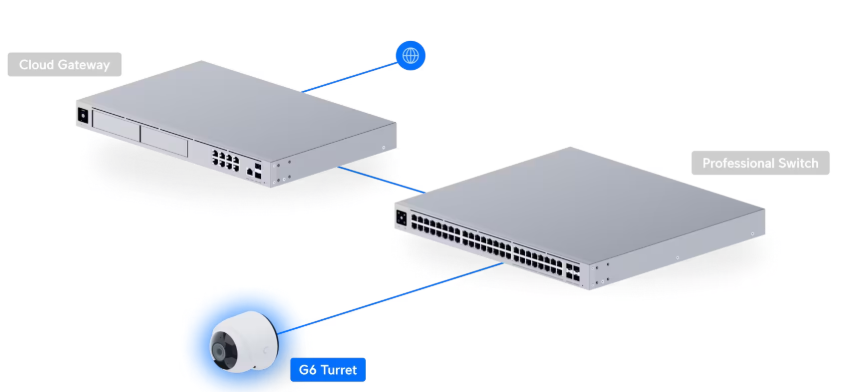 Cloud Gateway

Professional Switch

G6 Turret