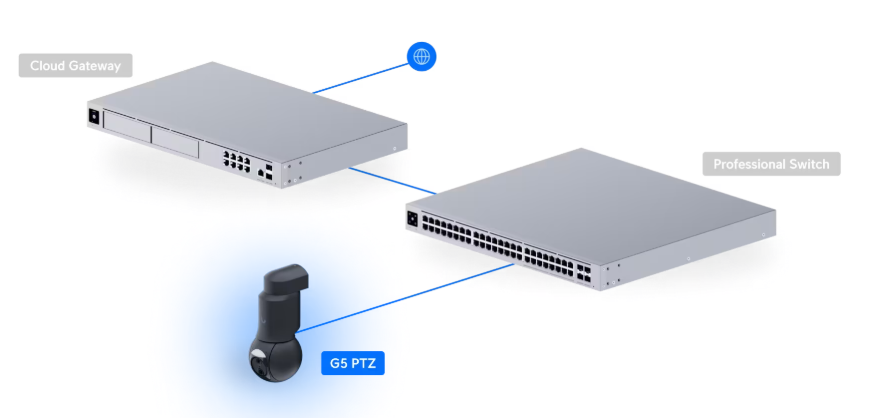 Cloud Gateway

Professional Switch

G5 PTZ