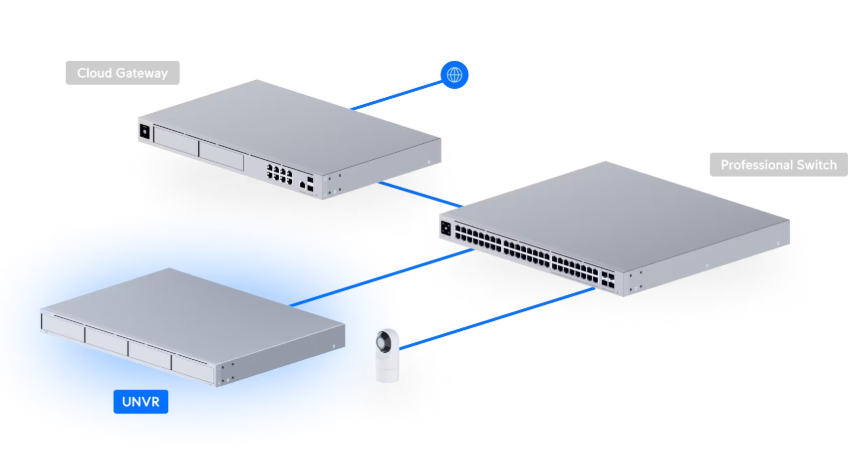 Cloud Gateway

Professional Switch

UNVR