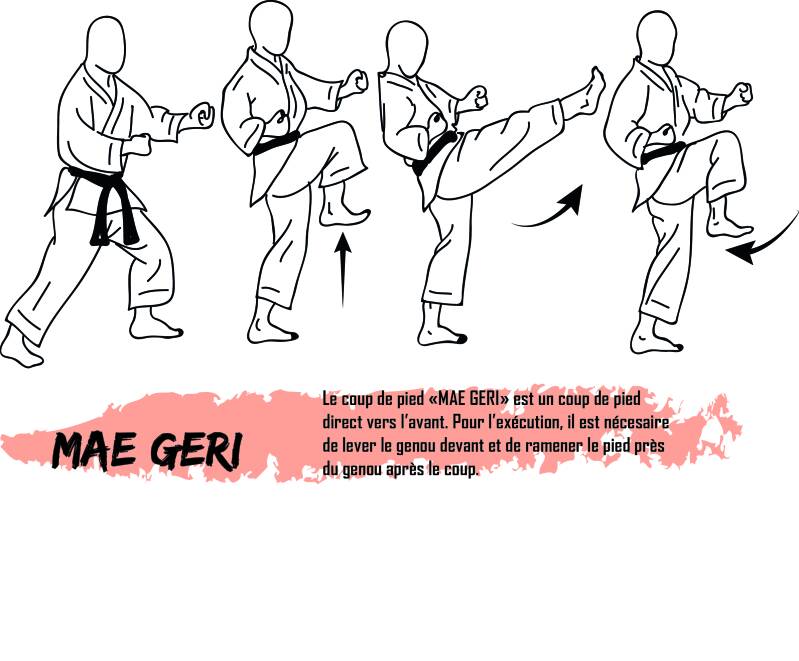 MAE GERI

Le coup de pied «MAE GERI» est un coup de pied direct vers l'avant. Pour l'exécution, il est nécesaire de lever le genou devant et de ramener le pied près du genou après le coup.