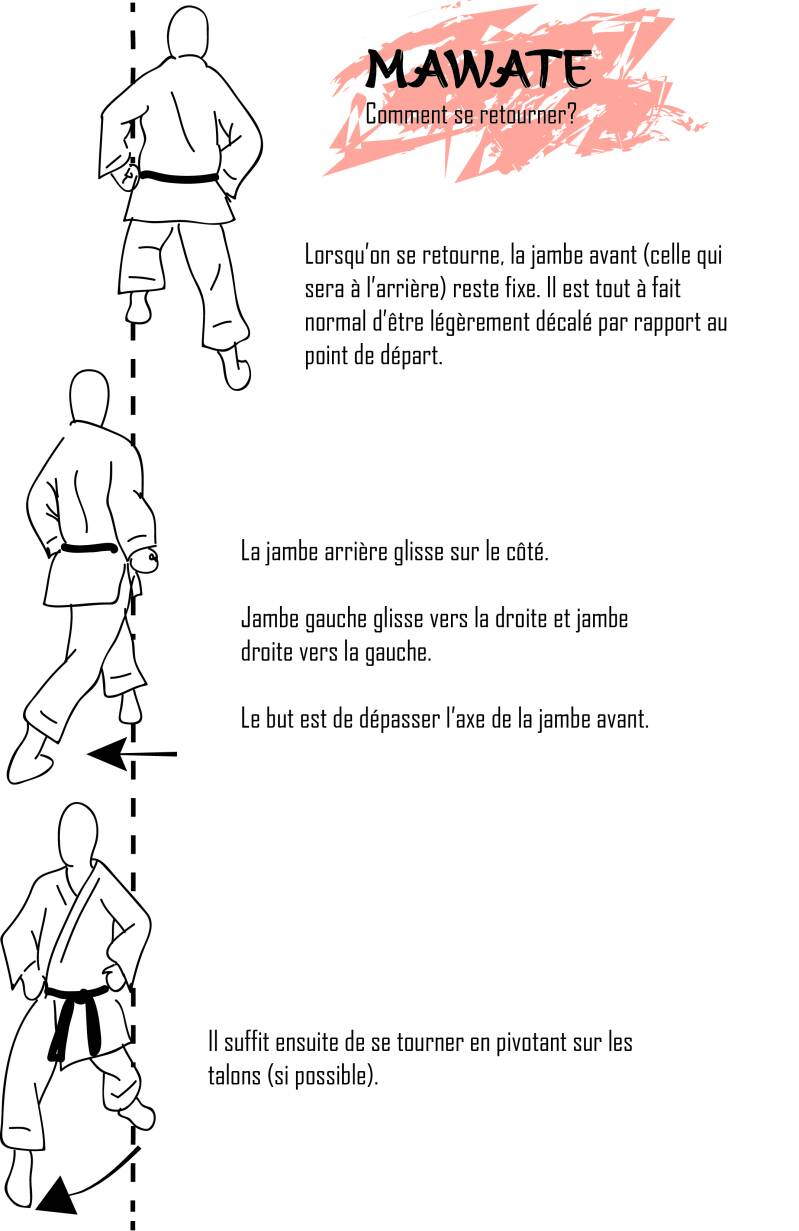 MAWATE
Comment se retourner?

Lorsqu'on se retourne, la jambe avant (celle qui sera à l'arrière) reste fixe. Il est tout à fait normal d'être légèrement décalé par rapport au point de départ.

La jambe arrière glisse sur le côté.

Jambe gauche glisse vers la droite et jambe droite vers la gauche.

Le but est de dépasser l'axe de la jambe avant.

Il suffit ensuite de se tourner en pivotant sur les talons (si possible).