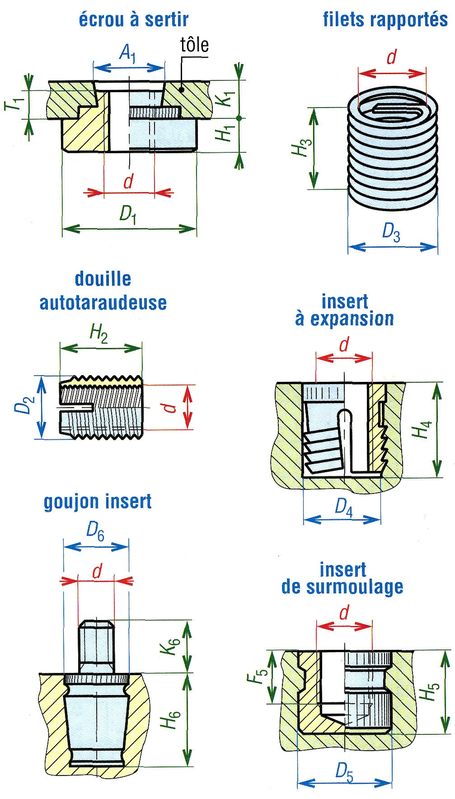 écrou à sertir

$A_1$

tôle

$T_1$

$K_1$

$H_1$

$d$

$D_1$

filets rapportés

$d$

$H_3$

$D_3$

douille autotaraudeuse

$H_2$

$D_2$

$d$

insert à expansion

$d$

$H_4$

$D_4$

goujon insert

$D_6$

$d$

$K_6$

$H_6$

insert de surmoulage

$d$

$F_5$

$H_5$

$D_5$