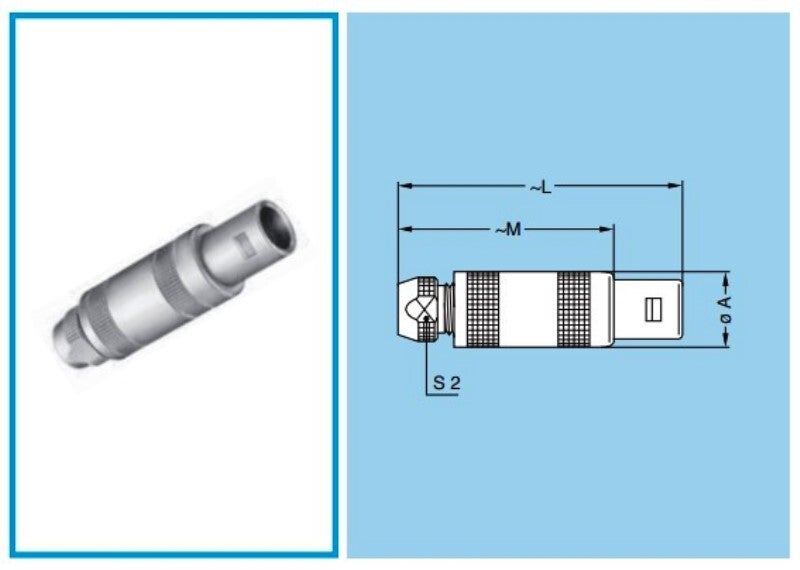 ~L
~M
ø A
S 2