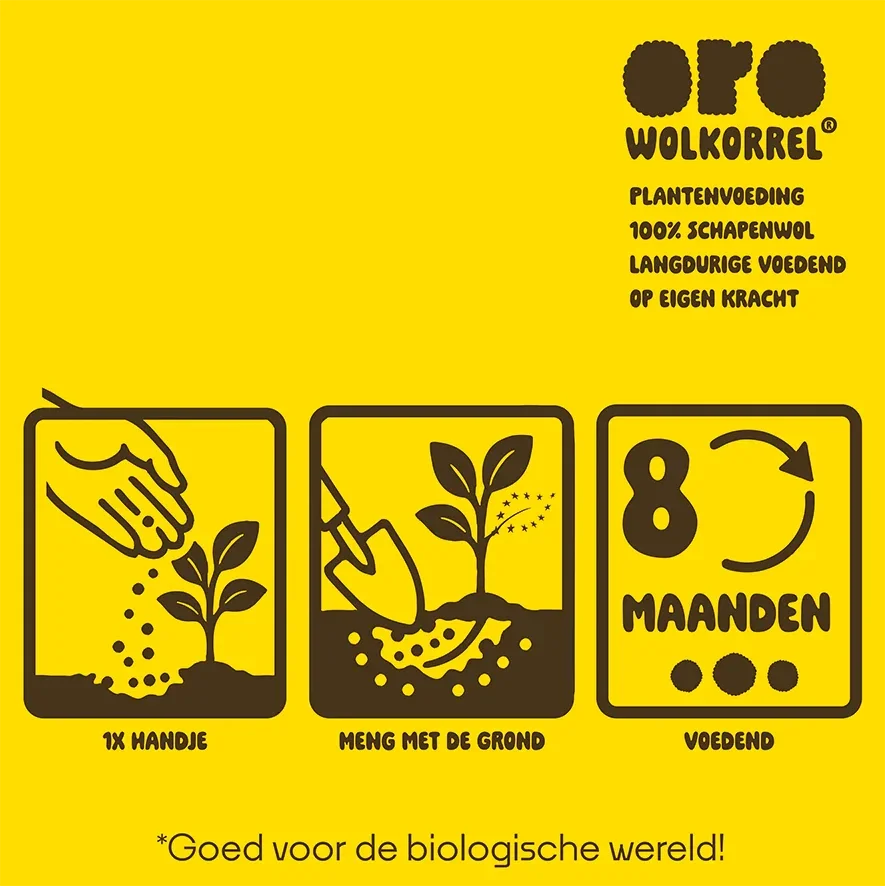 oro
WOLKORREL®

PLANTENVOEDING
100% SCHAPENWOL
LANGDURIGE VOEDEND
OP EIGEN KRACHT

1X HANDJE

MENG MET DE GROND

8
MAANDEN
VOEDEND

*Goed voor de biologische wereld!