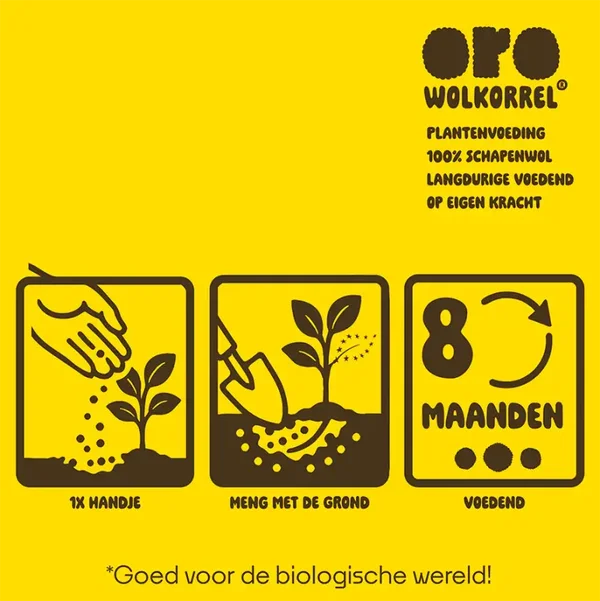 oro
WOLKORREL®

PLANTENVOEDING
100% SCHAPENWOL
LANGDURIGE VOEDEND
OP EIGEN KRACHT

1X HANDJE

MENG MET DE GROND

8
MAANDEN

VOEDEND

*Goed voor de biologische wereld!