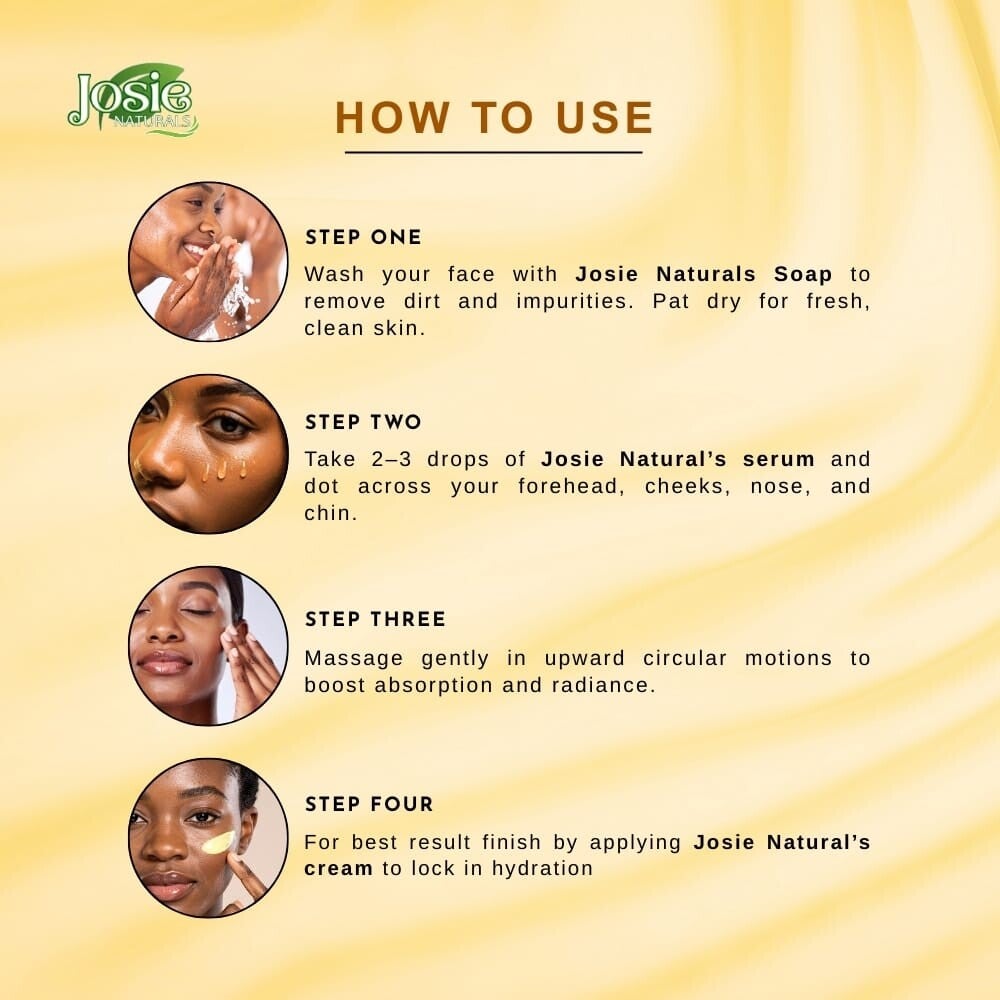 Josie
NATURALS

HOW TO USE

STEP ONE

Wash your face with Josie Naturals Soap to remove dirt and impurities. Pat dry for fresh, clean skin.

STEP TWO

Take 2–3 drops of Josie Natural's serum and dot across your forehead, cheeks, nose, and chin.

STEP THREE

Massage gently in upward circular motions to boost absorption and radiance.

STEP FOUR

For best result finish by applying Josie Natural's cream to lock in hydration