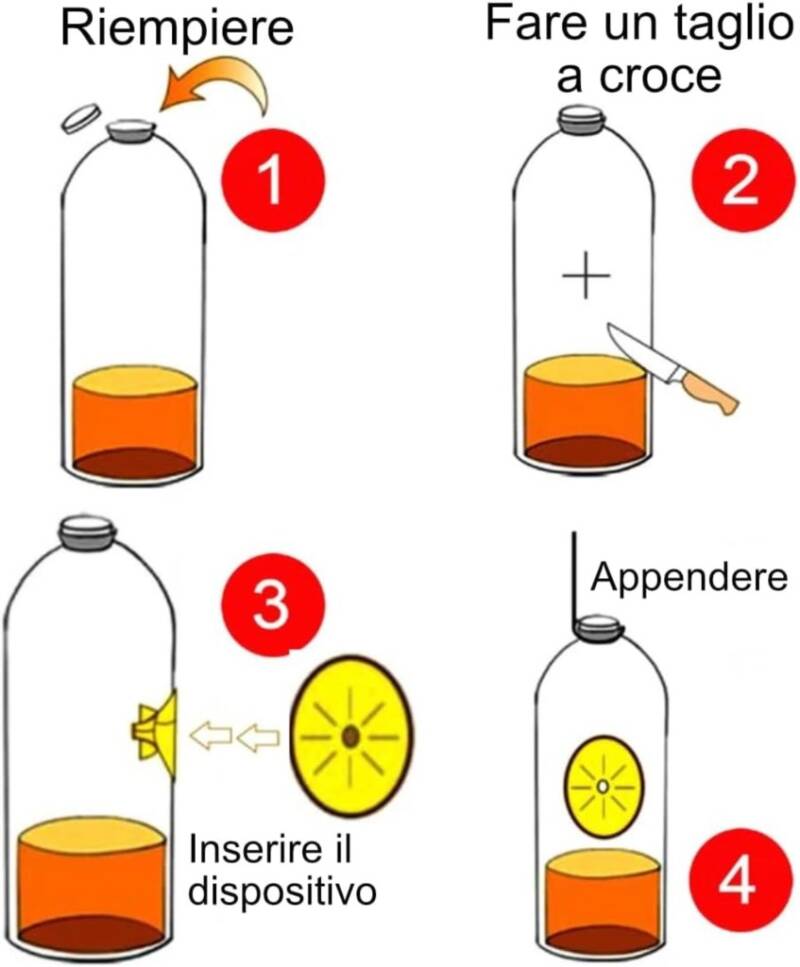 Riempiere

1

Fare un taglio a croce

2

3

Inserire il dispositivo

Appendere

4