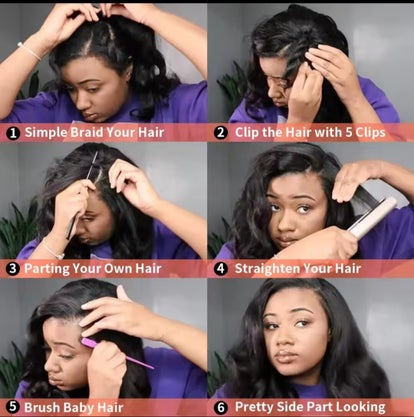 1 Simple Braid Your Hair

2 Clip the Hair with 5 Clips

3 Parting Your Own Hair

4 Straighten Your Hair

5 Brush Baby Hair

6 Pretty Side Part Looking