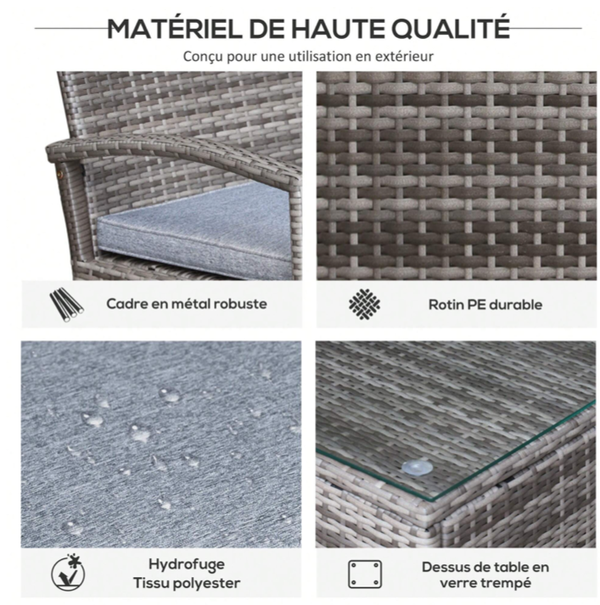 MATÉRIEL DE HAUTE QUALITÉ

Conçu pour une utilisation en extérieur

Cadre en métal robuste

Rotin PE durable

Hydrofuge
Tissu polyester

Dessus de table en verre trempé