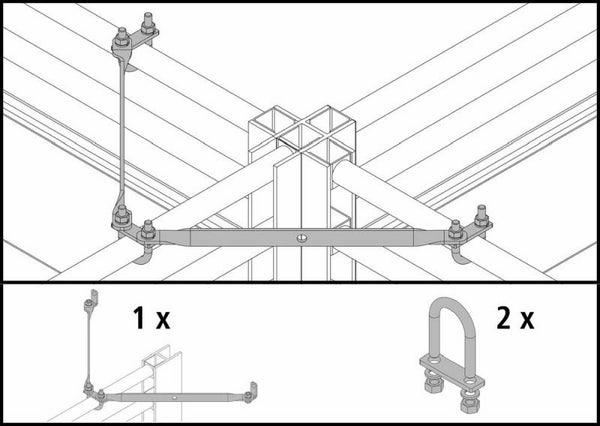 1 x

2 x