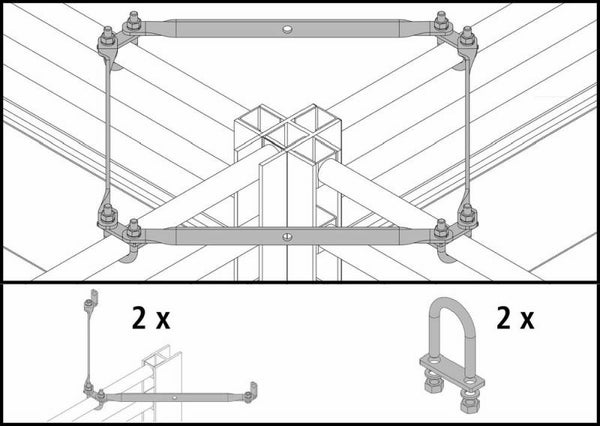 2 x

2 x