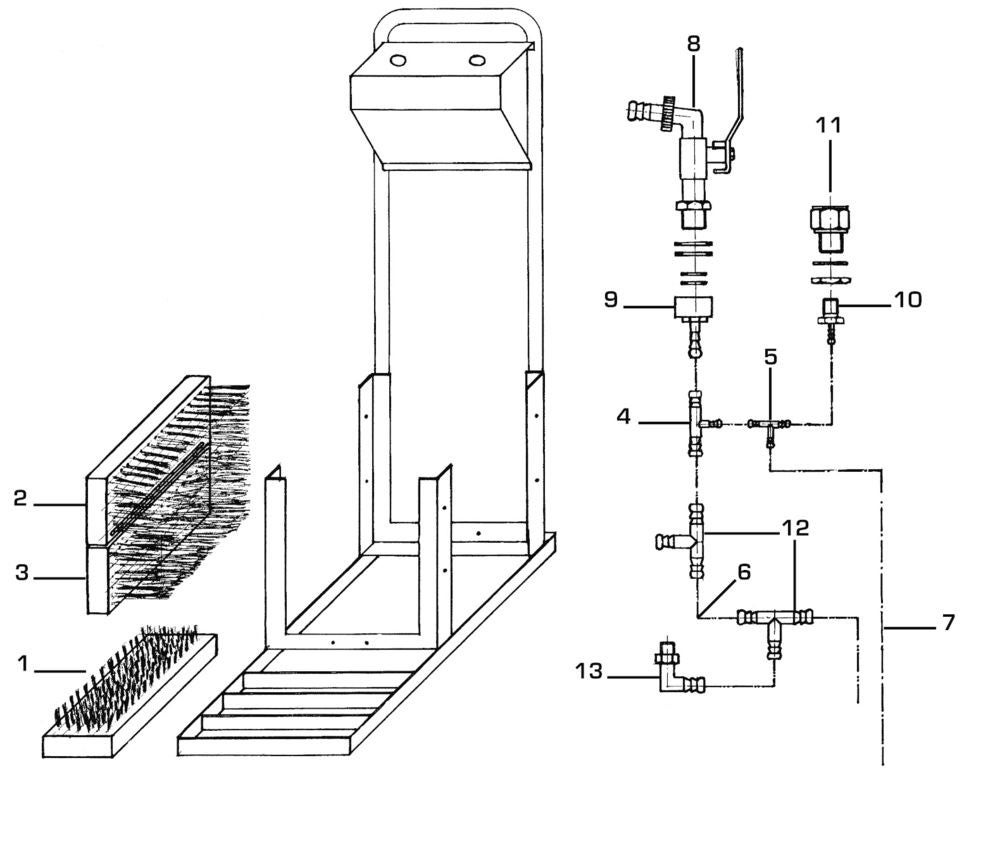 8
11
9
10
5
4
2
3
12
6
7
1
13