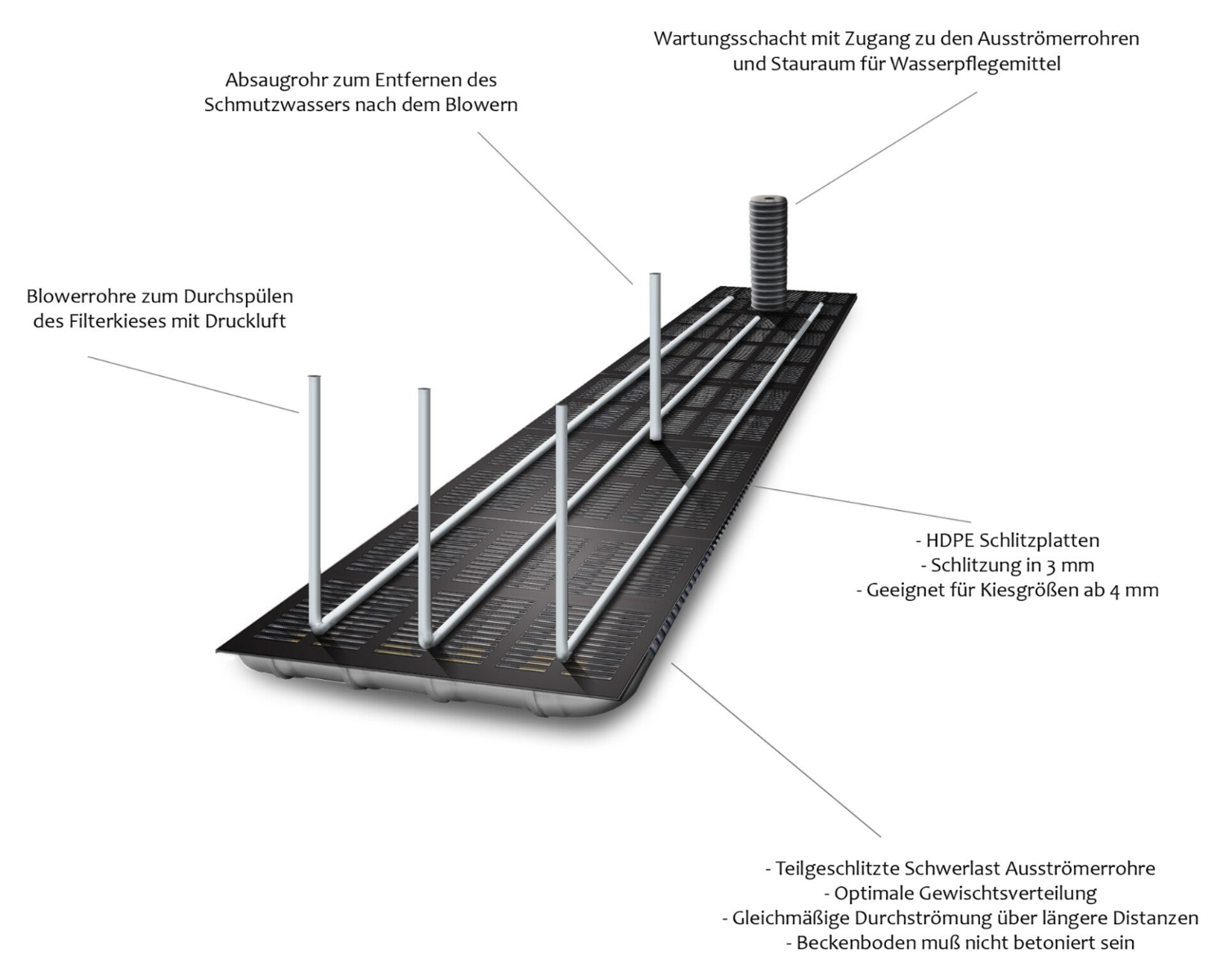 Wartungsschacht mit Zugang zu den Ausströmerrohren und Stauraum für Wasserpflegemittel

Absaugrohr zum Entfernen des Schmutzwassers nach dem Blowern

Blowerrohre zum Durchspülen des Filterkieses mit Druckluft

- HDPE Schlitzplatten
- Schlitzung in 3 mm
- Geeignet für Kiesgrößen ab 4 mm

- Teilgeschlitzte Schwerlast Ausströmerrohre
- Optimale Gewischtsverteilung
- Gleichmäßige Durchströmung über längere Distanzen
- Beckenboden muß nicht betoniert sein