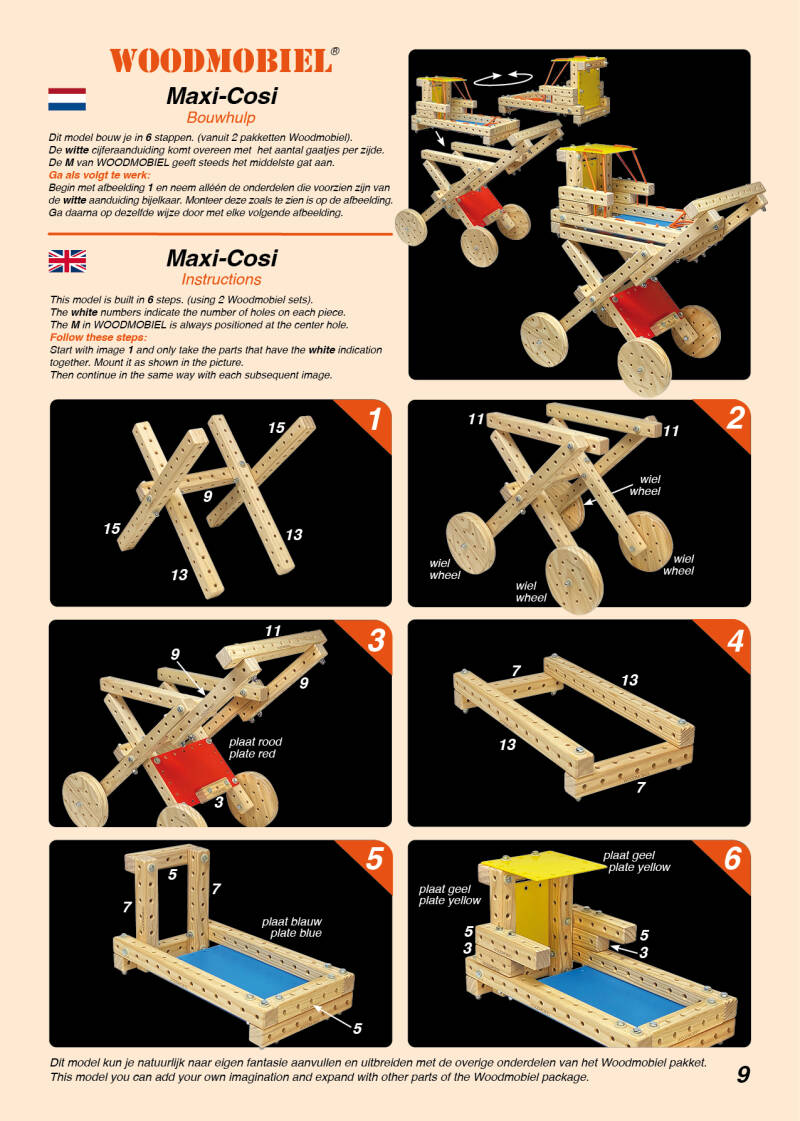 WOODMOBIEL®

Maxi-Cosi
Bouwhulp

Dit model bouw je in 6 stappen. (vanuit 2 pakketten Woodmobiel).
De witte cijferaanduiding komt overeen met het aantal gaatjes per zijde.
De M van WOODMOBIEL geeft steeds het middelste gat aan.
Ga als volgt te werk:
Begin met afbeelding 1 en neem alléén de onderdelen die voorzien zijn van de witte aanduiding bijelkaar. Monteer deze zoals te zien is op de afbeelding. Ga daarna op dezelfde wijze door met elke volgende afbeelding.

Maxi-Cosi
Instructions

This model is built in 6 steps. (using 2 Woodmobiel sets).
The white numbers indicate the number of holes on each piece.
The M in WOODMOBIEL is always positioned at the center hole.
Follow these steps:
Start with image 1 and only take the parts that have the white indication together. Mount it as shown in the picture.
Then continue in the same way with each subsequent image.

1
15
9
15
13
13

2
11
11
wiel
wheel
wiel
wheel
wiel
wheel
wiel
wheel

3
11
9
9
plaat rood
plate red
3

4
7
13
13
7

5
5
7
7
plaat blauw
plate blue
5

6
plaat geel
plate yellow
plaat geel
plate yellow
5
3
5
3

Dit model kun je natuurlijk naar eigen fantasie aanvullen en uitbreiden met de overige onderdelen van het Woodmobiel pakket.
This model you can add your own imagination and expand with other parts of the Woodmobiel package.

9