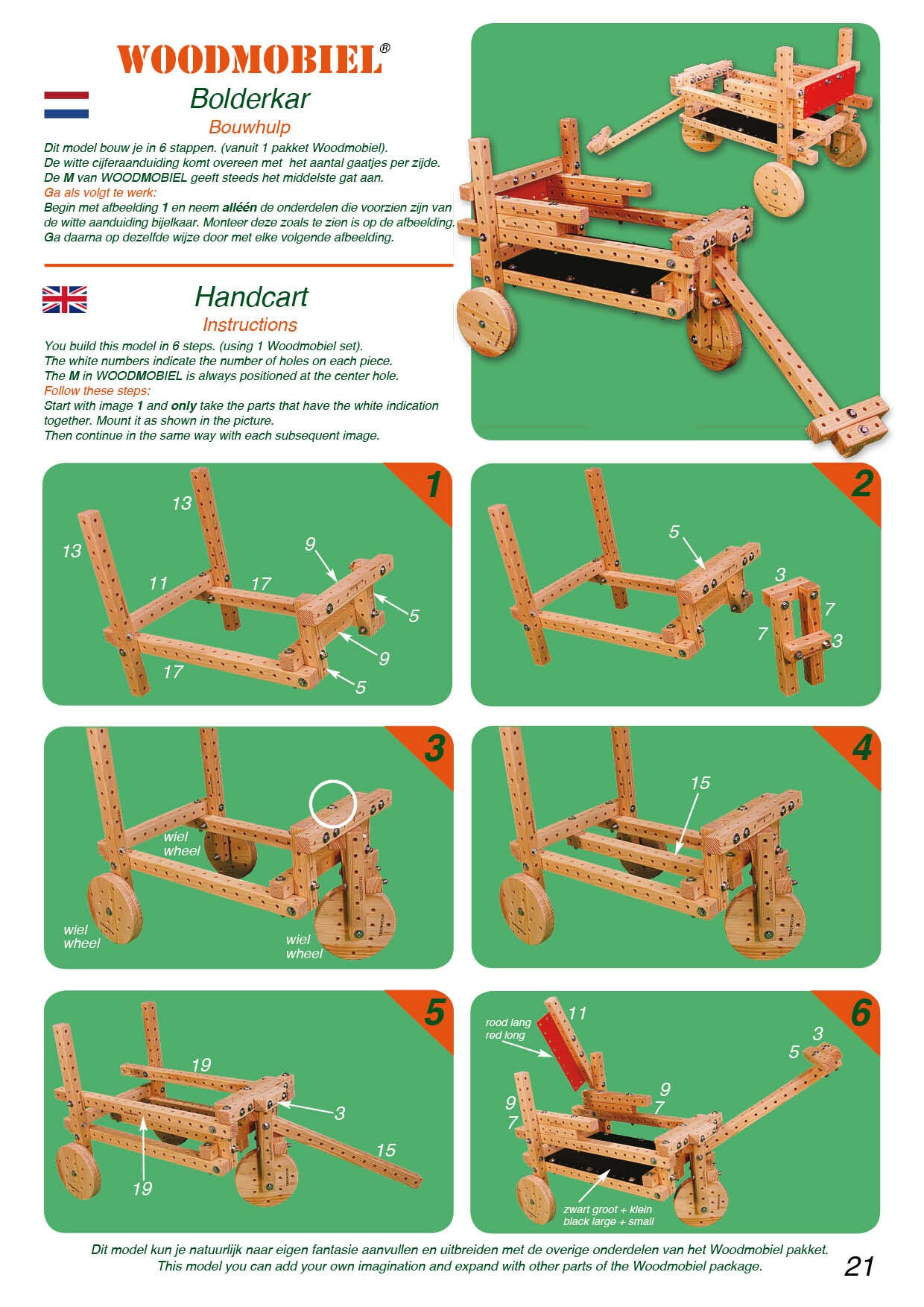 WOODMOBIEL®

Bolderkar
Bouwhulp

Dit model bouw je in 6 stappen. (vanuit 1 pakket Woodmobiel).
De witte cijferaanduiding komt overeen met het aantal gaatjes per zijde.
De M van WOODMOBIEL geeft steeds het middelste gat aan.
Ga als volgt te werk:
Begin met afbeelding 1 en neem alléén de onderdelen die voorzien zijn van de witte aanduiding bijelkaar. Monteer deze zoals te zien is op de afbeelding. Ga daarna op dezelfde wijze door met elke volgende afbeelding.

Handcart
Instructions

You build this model in 6 steps. (using 1 Woodmobiel set).
The white numbers indicate the number of holes on each piece.
The M in WOODMOBIEL is always positioned at the center hole.
Follow these steps:
Start with image 1 and only take the parts that have the white indication together. Mount it as shown in the picture.
Then continue in the same way with each subsequent image.

1
13
13
11
17
9
5
9
17
5

2
5
3
7
7
3

3
wiel
wheel
wiel
wheel
wiel
wheel

4
15

5
19
3
15
19

6
rood lang
red long
11
3
5
9
7
9
7
zwart groot + klein
black large + small

Dit model kun je natuurlijk naar eigen fantasie aanvullen en uitbreiden met de overige onderdelen van het Woodmobiel pakket.
This model you can add your own imagination and expand with other parts of the Woodmobiel package.

21