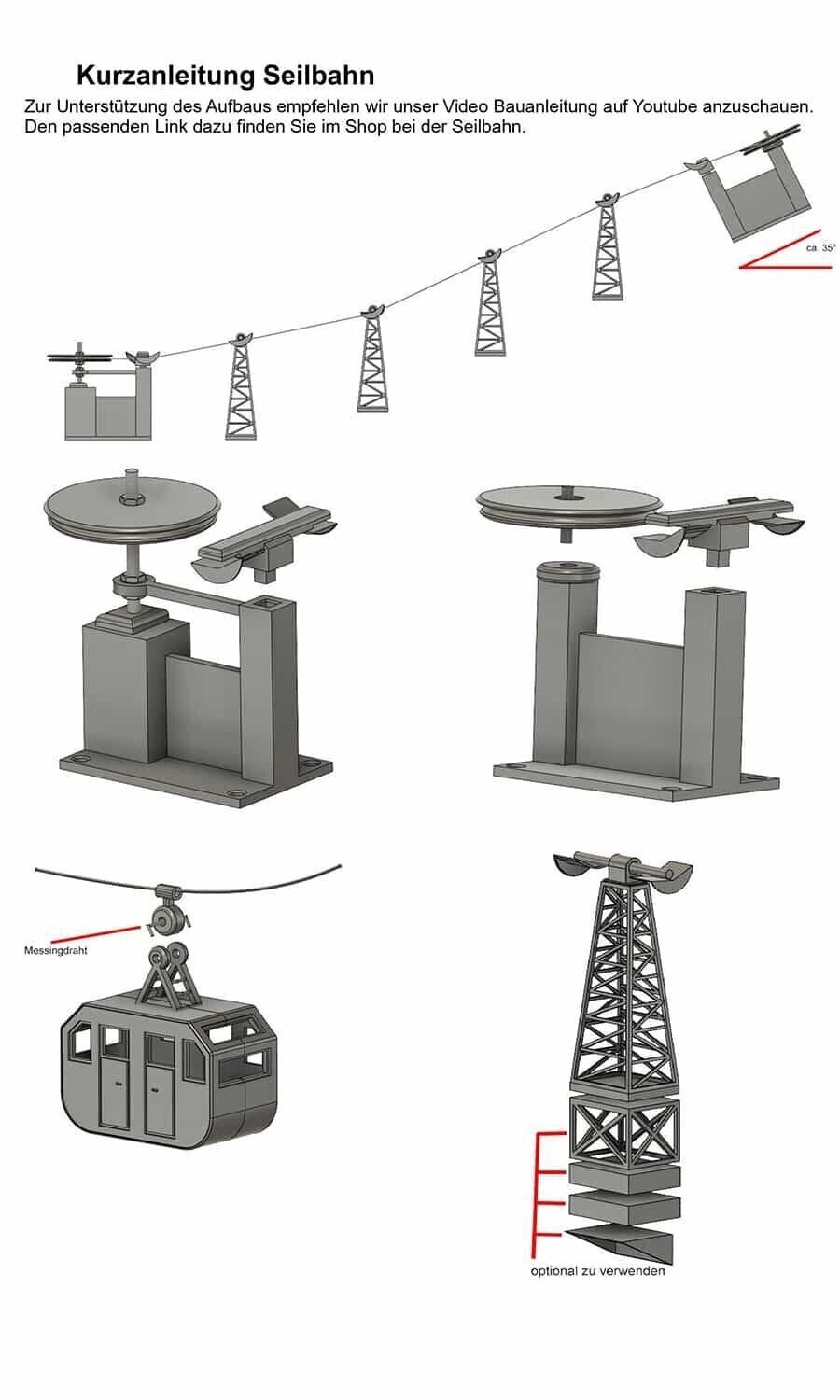 Kurzanleitung Seilbahn

Zur Unterstützung des Aufbaus empfehlen wir unser Video Bauanleitung auf Youtube anzuschauen. Den passenden Link dazu finden Sie im Shop bei der Seilbahn.

ca. 35°

Messingdraht

optional zu verwenden