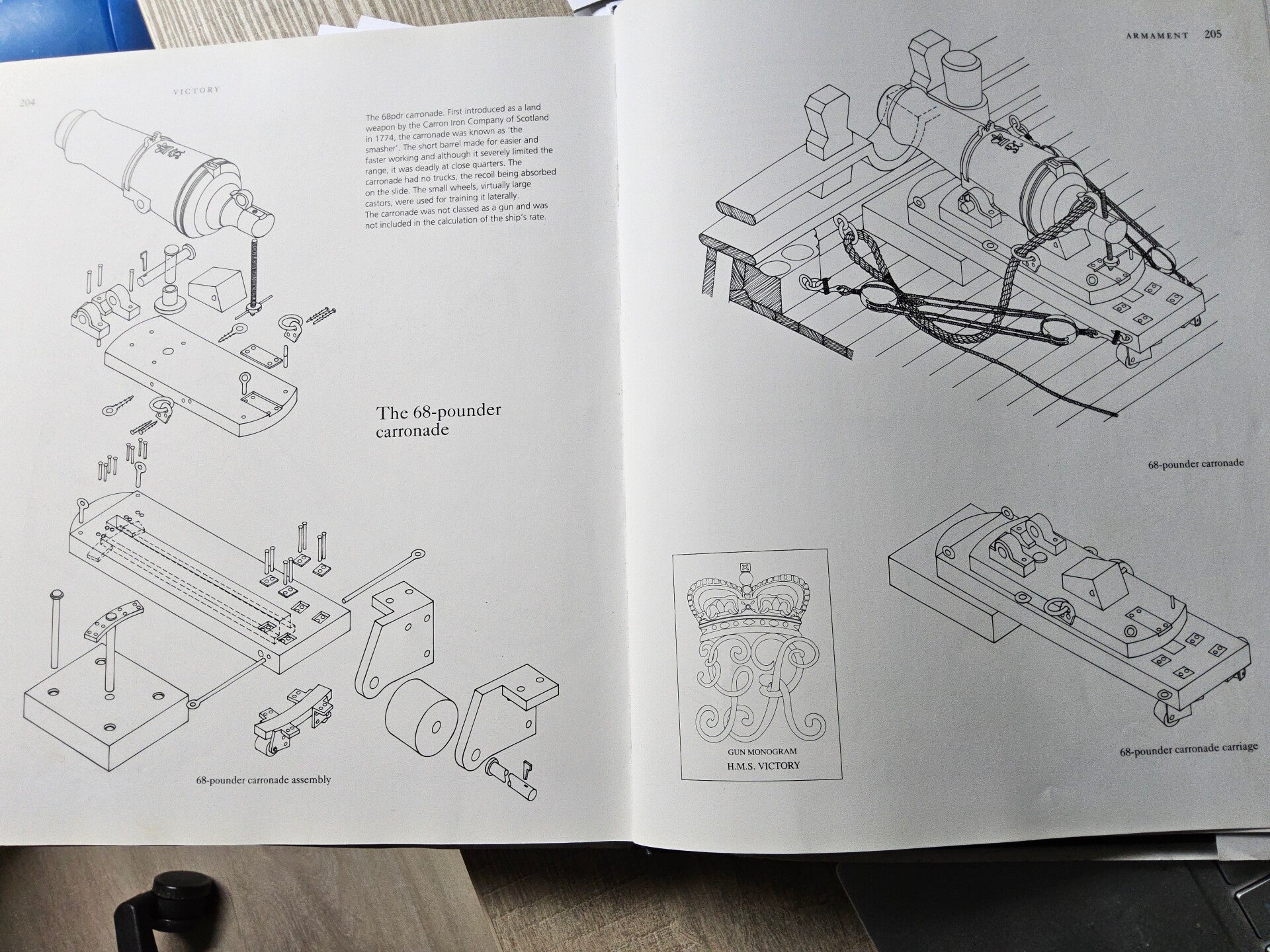 204 VICTORY

The 68pdr carronade. First introduced as a land weapon by the Carron Iron Company of Scotland in 1774, the carronade was known as 'the smasher'. The short barrel made for easier and faster working and although it severely limited the range, it was deadly at close quarters. The carronade had no trucks, the recoil being absorbed on the slide. The small wheels, virtually large castors, were used for training it laterally. The carronade was not classed as a gun and was not included in the calculation of the ship's rate.

The 68-pounder carronade

68-pounder carronade assembly

ARMAMENT 205

68-pounder carronade

GUN MONOGRAM
H.M.S. VICTORY

68-pounder carronade carriage