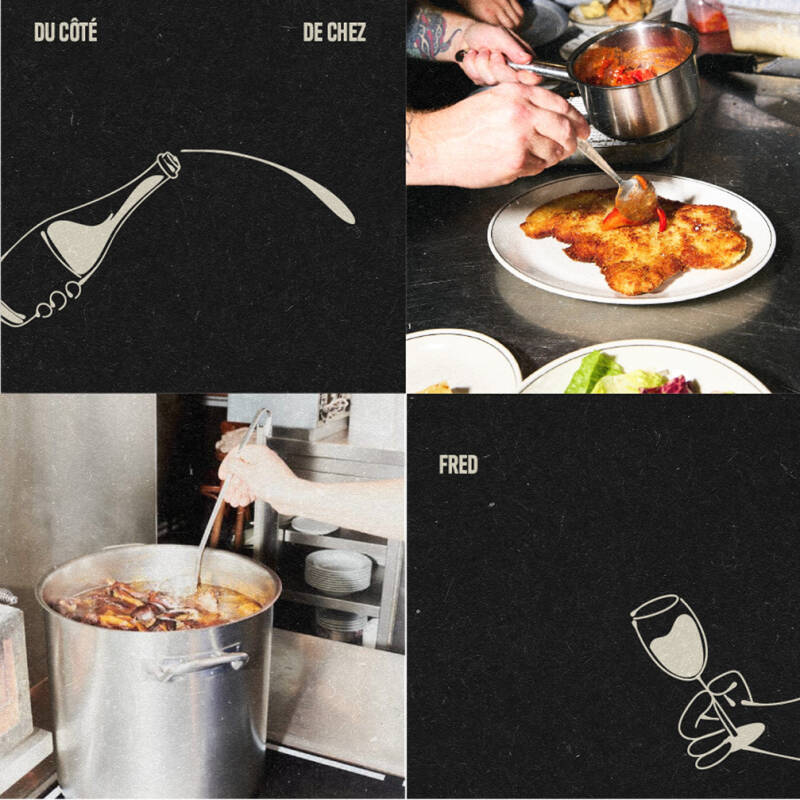 DU CÔTÉ

DE CHEZ

FRED