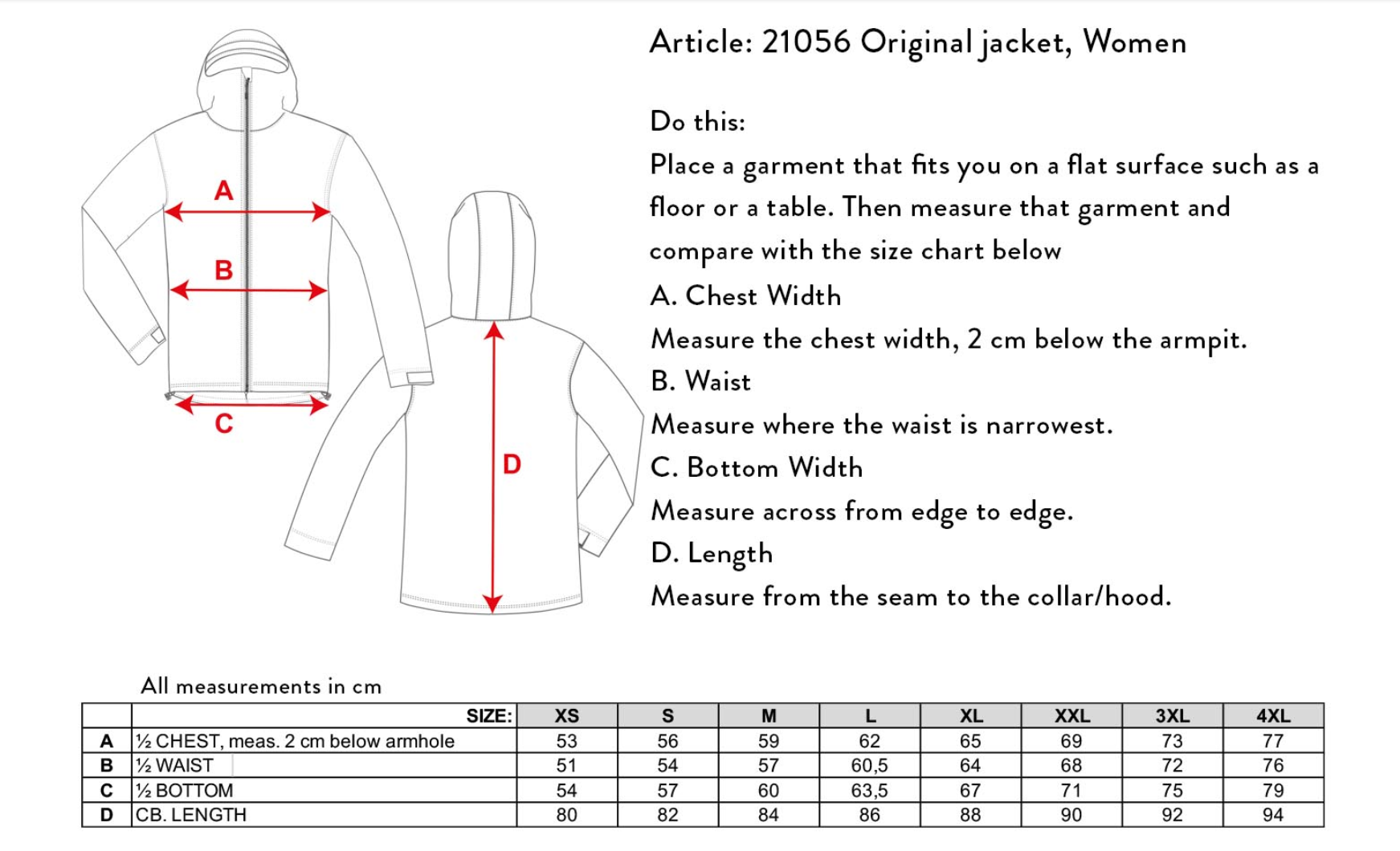 A

B

C

D

Article: 21056 Original jacket, Women

Do this:
Place a garment that fits you on a flat surface such as a floor or a table. Then measure that garment and compare with the size chart below

A. Chest Width
Measure the chest width, 2 cm below the armpit.

B. Waist
Measure where the waist is narrowest.

C. Bottom Width
Measure across from edge to edge.

D. Length
Measure from the seam to the collar/hood.

All measurements in cm

| | SIZE: | XS | S | M | L | XL | XXL | 3XL | 4XL |
|---|---|---|---|---|---|---|---|---|---|
| A | ½ CHEST, meas. 2 cm below armhole | 53 | 56 | 59 | 62 | 65 | 69 | 73 | 77 |
| B | ½ WAIST | 51 | 54 | 57 | 60,5 | 64 | 68 | 72 | 76 |
| C | ½ BOTTOM | 54 | 57 | 60 | 63,5 | 67 | 71 | 75 | 79 |
| D | CB. LENGTH | 80 | 82 | 84 | 86 | 88 | 90 | 92 | 94 |