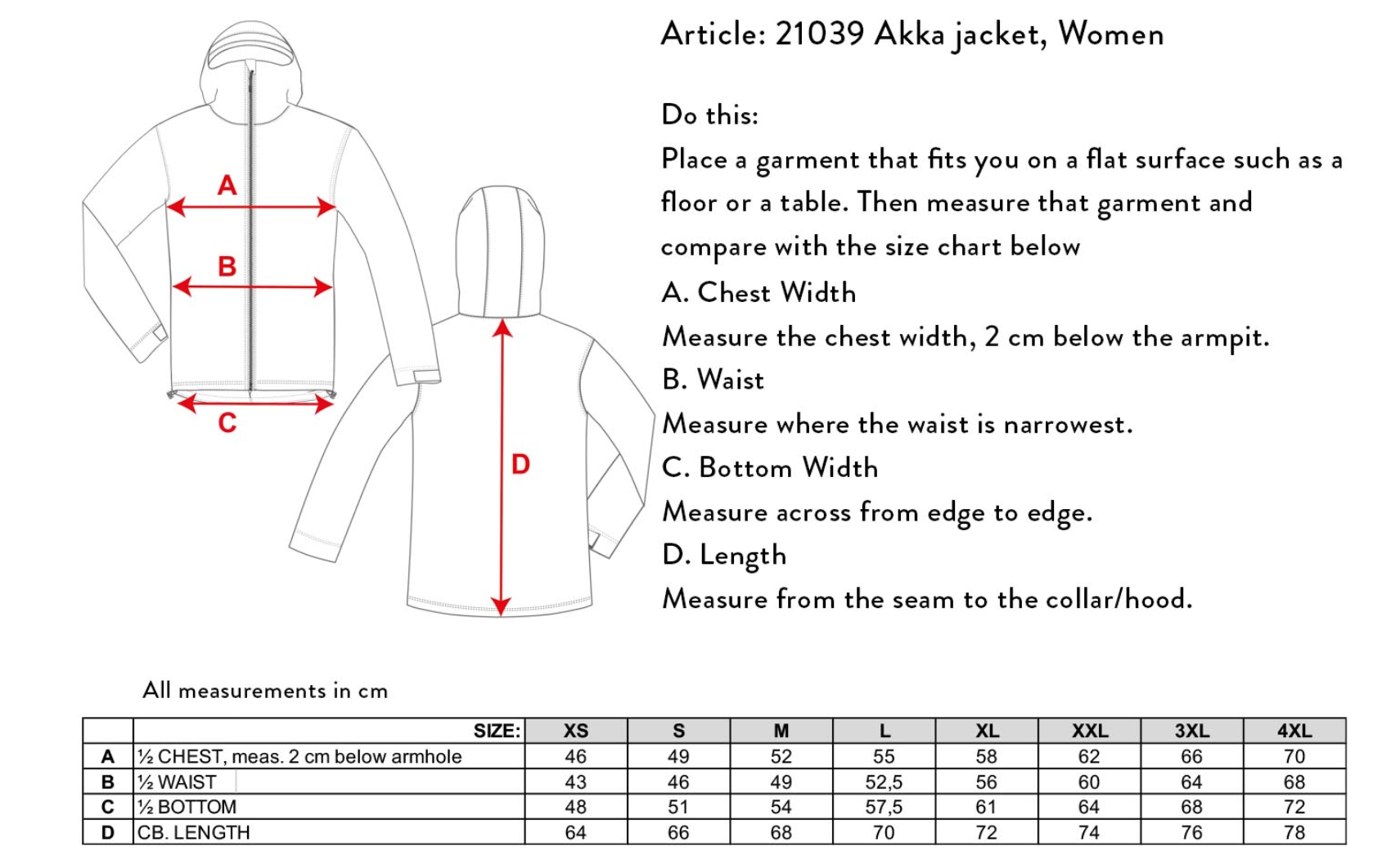 A

B

C

D

Article: 21039 Akka jacket, Women

Do this:
Place a garment that fits you on a flat surface such as a floor or a table. Then measure that garment and compare with the size chart below
A. Chest Width
Measure the chest width, 2 cm below the armpit.
B. Waist
Measure where the waist is narrowest.
C. Bottom Width
Measure across from edge to edge.
D. Length
Measure from the seam to the collar/hood.

All measurements in cm

| | SIZE: | XS | S | M | L | XL | XXL | 3XL | 4XL |
|---|---|---|---|---|---|---|---|---|---|
| A | ½ CHEST, meas. 2 cm below armhole | 46 | 49 | 52 | 55 | 58 | 62 | 66 | 70 |
| B | ½ WAIST | 43 | 46 | 49 | 52,5 | 56 | 60 | 64 | 68 |
| C | ½ BOTTOM | 48 | 51 | 54 | 57,5 | 61 | 64 | 68 | 72 |
| D | CB. LENGTH | 64 | 66 | 68 | 70 | 72 | 74 | 76 | 78 |