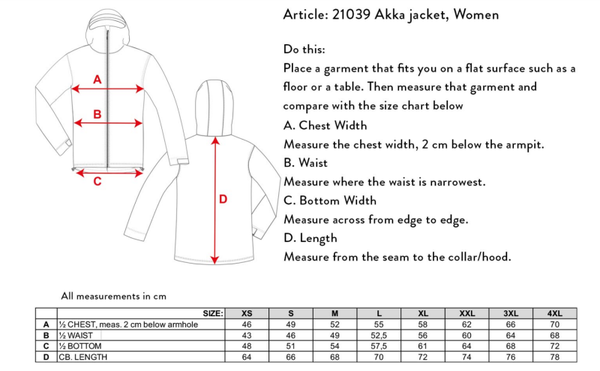 A
B
C
D

Article: 21039 Akka jacket, Women

Do this:
Place a garment that fits you on a flat surface such as a floor or a table. Then measure that garment and compare with the size chart below
A. Chest Width
Measure the chest width, 2 cm below the armpit.
B. Waist
Measure where the waist is narrowest.
C. Bottom Width
Measure across from edge to edge.
D. Length
Measure from the seam to the collar/hood.

All measurements in cm

| | SIZE: | XS | S | M | L | XL | XXL | 3XL | 4XL |
|---|---|---|---|---|---|---|---|---|---|
| A | ½ CHEST, meas. 2 cm below armhole | 46 | 49 | 52 | 55 | 58 | 62 | 66 | 70 |
| B | ½ WAIST | 43 | 46 | 49 | 52,5 | 56 | 60 | 64 | 68 |
| C | ½ BOTTOM | 48 | 51 | 54 | 57,5 | 61 | 64 | 68 | 72 |
| D | CB. LENGTH | 64 | 66 | 68 | 70 | 72 | 74 | 76 | 78 |