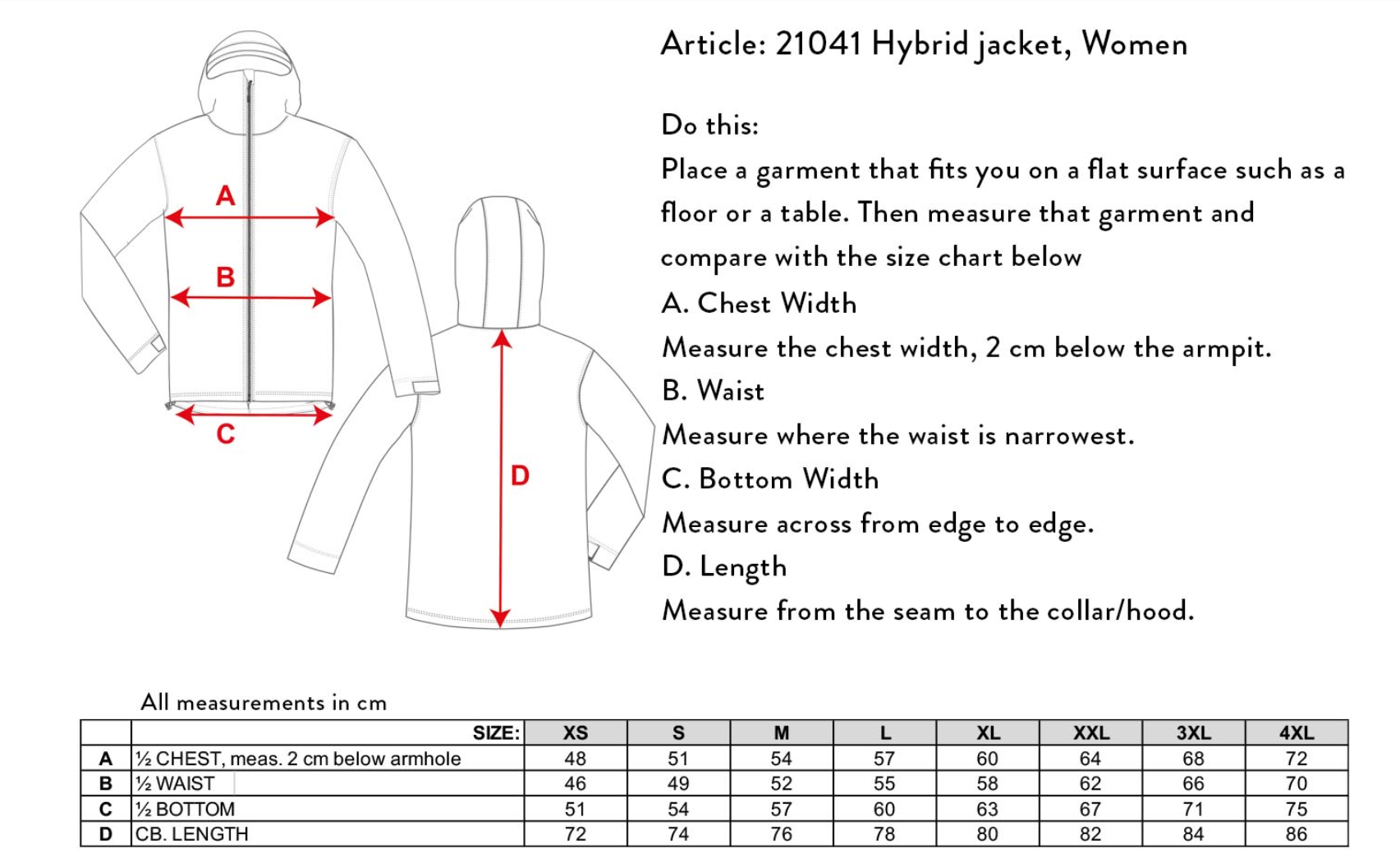 A

B

C

D

Article: 21041 Hybrid jacket, Women

Do this:

Place a garment that fits you on a flat surface such as a floor or a table. Then measure that garment and compare with the size chart below

A. Chest Width

Measure the chest width, 2 cm below the armpit.

B. Waist

Measure where the waist is narrowest.

C. Bottom Width

Measure across from edge to edge.

D. Length

Measure from the seam to the collar/hood.

All measurements in cm

| | SIZE: | XS | S | M | L | XL | XXL | 3XL | 4XL |
|---|---|---|---|---|---|---|---|---|---|
| A | ½ CHEST, meas. 2 cm below armhole | 48 | 51 | 54 | 57 | 60 | 64 | 68 | 72 |
| B | ½ WAIST | 46 | 49 | 52 | 55 | 58 | 62 | 66 | 70 |
| C | ½ BOTTOM | 51 | 54 | 57 | 60 | 63 | 67 | 71 | 75 |
| D | CB. LENGTH | 72 | 74 | 76 | 78 | 80 | 82 | 84 | 86 |