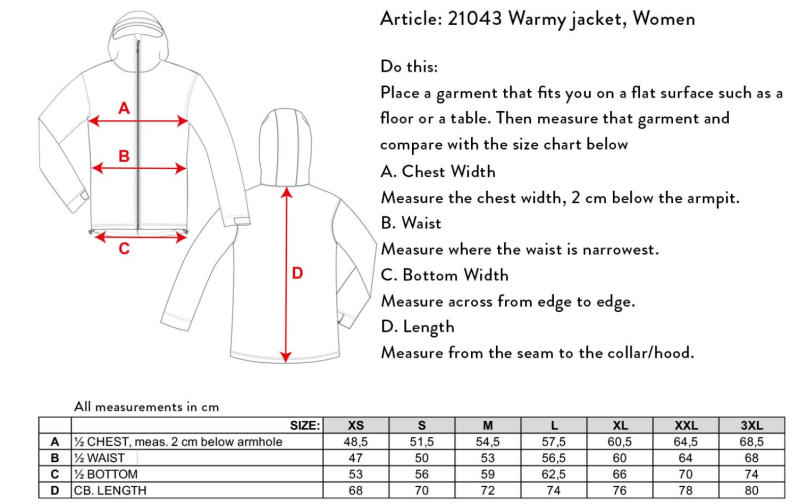 A

B

C

D

Article: 21043 Warmy jacket, Women

Do this:
Place a garment that fits you on a flat surface such as a floor or a table. Then measure that garment and compare with the size chart below
A. Chest Width
Measure the chest width, 2 cm below the armpit.
B. Waist
Measure where the waist is narrowest.
C. Bottom Width
Measure across from edge to edge.
D. Length
Measure from the seam to the collar/hood.

All measurements in cm

| | SIZE: | XS | S | M | L | XL | XXL | 3XL |
|---|---|---|---|---|---|---|---|---|
| A | ½ CHEST, meas. 2 cm below armhole | 48,5 | 51,5 | 54,5 | 57,5 | 60,5 | 64,5 | 68,5 |
| B | ½ WAIST | 47 | 50 | 53 | 56,5 | 60 | 64 | 68 |
| C | ½ BOTTOM | 53 | 56 | 59 | 62,5 | 66 | 70 | 74 |
| D | CB. LENGTH | 68 | 70 | 72 | 74 | 76 | 78 | 80 |