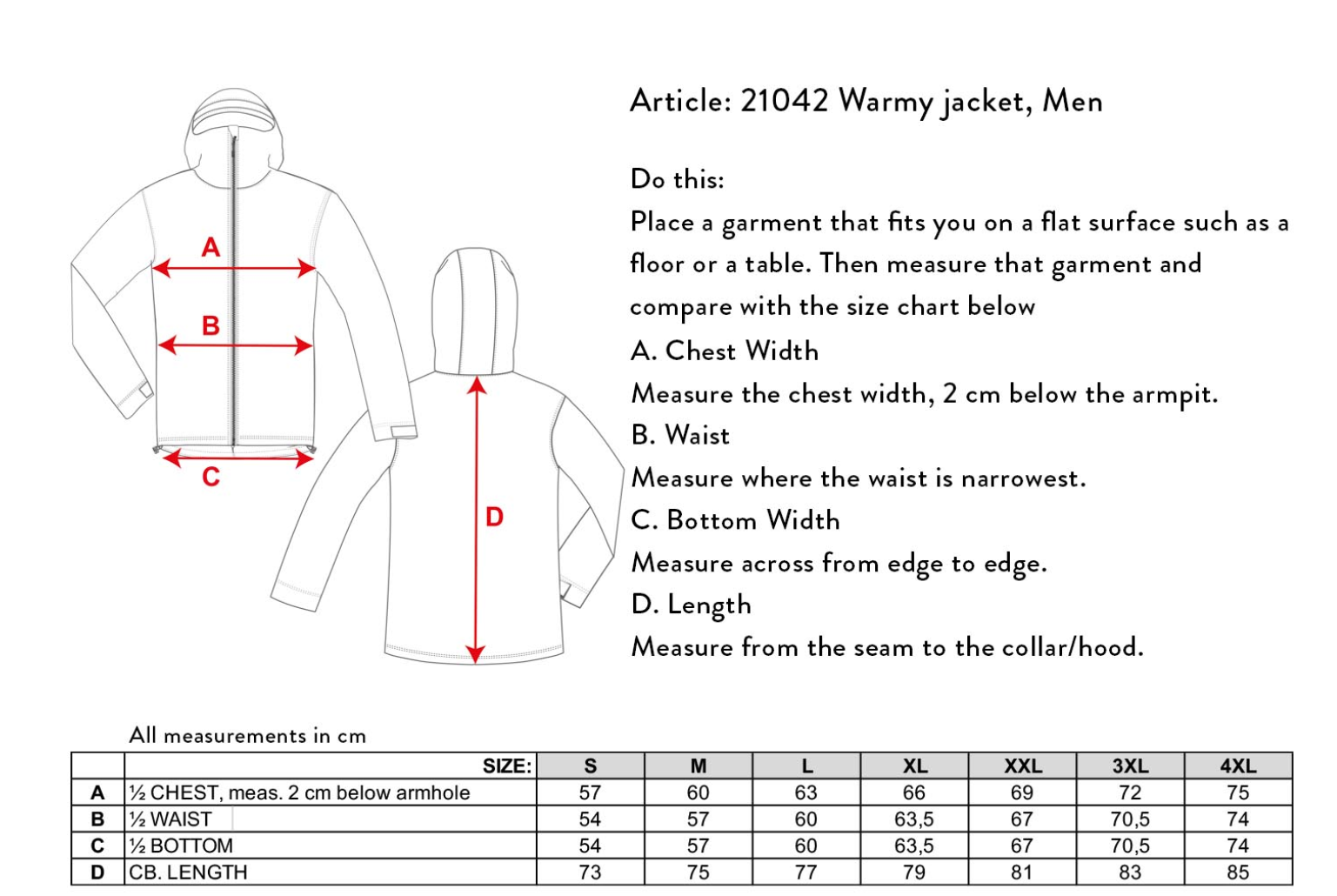 A

B

C

D

Article: 21042 Warmy jacket, Men

Do this:
Place a garment that fits you on a flat surface such as a floor or a table. Then measure that garment and compare with the size chart below
A. Chest Width
Measure the chest width, 2 cm below the armpit.
B. Waist
Measure where the waist is narrowest.
C. Bottom Width
Measure across from edge to edge.
D. Length
Measure from the seam to the collar/hood.

All measurements in cm

| | SIZE: | S | M | L | XL | XXL | 3XL | 4XL |
|---|---|---|---|---|---|---|---|---|
| A | ½ CHEST, meas. 2 cm below armhole | 57 | 60 | 63 | 66 | 69 | 72 | 75 |
| B | ½ WAIST | 54 | 57 | 60 | 63,5 | 67 | 70,5 | 74 |
| C | ½ BOTTOM | 54 | 57 | 60 | 63,5 | 67 | 70,5 | 74 |
| D | CB. LENGTH | 73 | 75 | 77 | 79 | 81 | 83 | 85 |