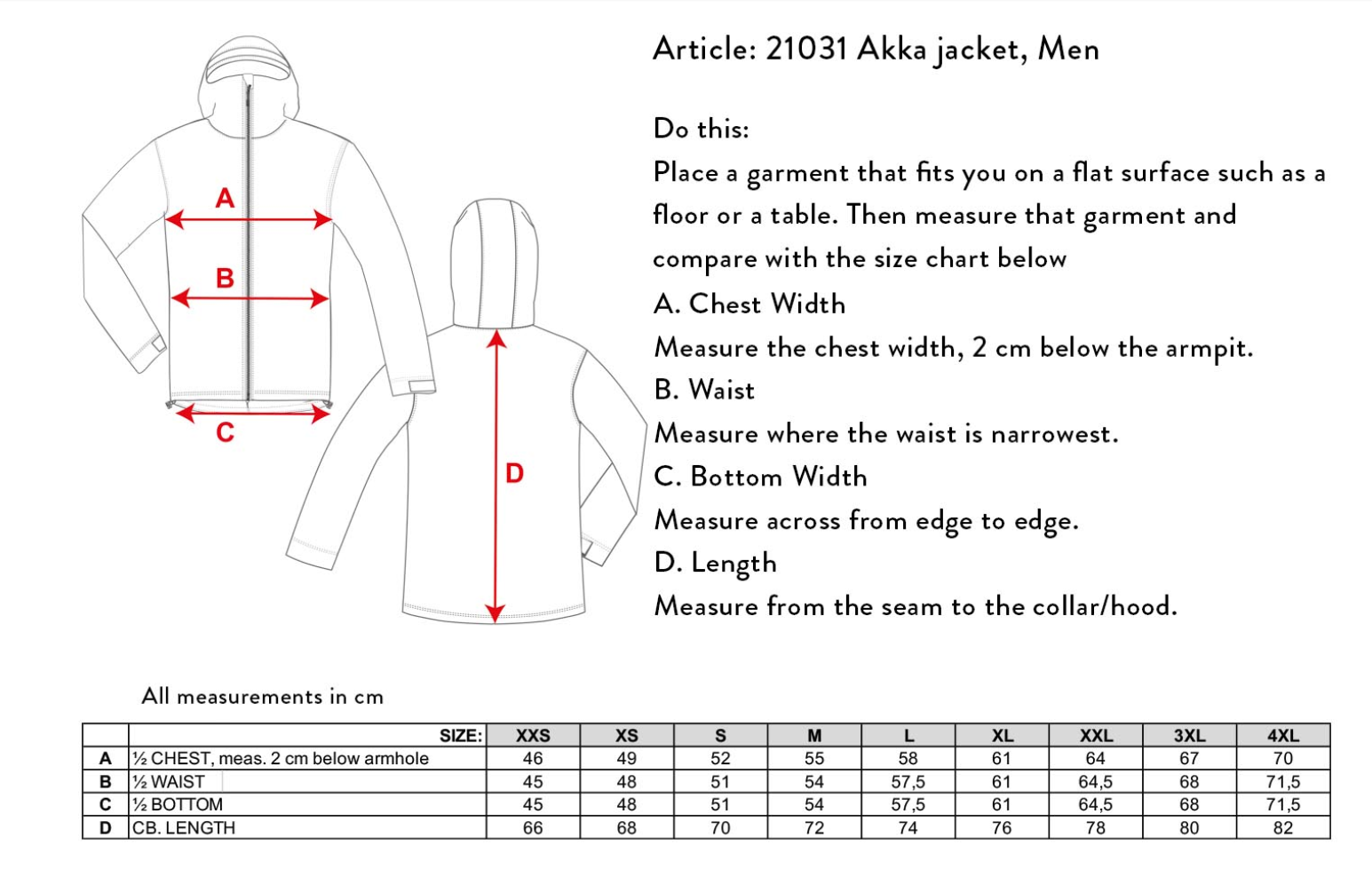 A

B

C

D

Article: 21031 Akka jacket, Men

Do this:

Place a garment that fits you on a flat surface such as a floor or a table. Then measure that garment and compare with the size chart below

A. Chest Width

Measure the chest width, 2 cm below the armpit.

B. Waist

Measure where the waist is narrowest.

C. Bottom Width

Measure across from edge to edge.

D. Length

Measure from the seam to the collar/hood.

All measurements in cm

| | SIZE: | XXS | XS | S | M | L | XL | XXL | 3XL | 4XL |
|---|---|---|---|---|---|---|---|---|---|---|
| A | ½ CHEST, meas. 2 cm below armhole | 46 | 49 | 52 | 55 | 58 | 61 | 64 | 67 | 70 |
| B | ½ WAIST | 45 | 48 | 51 | 54 | 57,5 | 61 | 64,5 | 68 | 71,5 |
| C | ½ BOTTOM | 45 | 48 | 51 | 54 | 57,5 | 61 | 64,5 | 68 | 71,5 |
| D | CB. LENGTH | 66 | 68 | 70 | 72 | 74 | 76 | 78 | 80 | 82 |