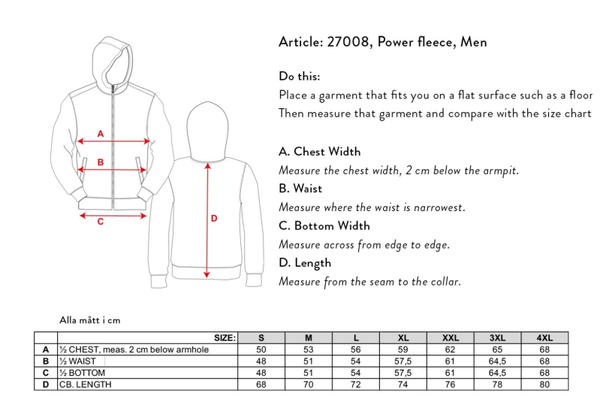 A

B

C

D

Article: 27008, Power fleece, Men

Do this:
Place a garment that fits you on a flat surface such as a floor
Then measure that garment and compare with the size chart

A. Chest Width
Measure the chest width, 2 cm below the armpit.
B. Waist
Measure where the waist is narrowest.
C. Bottom Width
Measure across from edge to edge.
D. Length
Measure from the seam to the collar.

Alla mått i cm

| | SIZE: | S | M | L | XL | XXL | 3XL | 4XL |
|---|---|---|---|---|---|---|---|---|
| A | ½ CHEST, meas. 2 cm below armhole | 50 | 53 | 56 | 59 | 62 | 65 | 68 |
| B | ½ WAIST | 48 | 51 | 54 | 57,5 | 61 | 64,5 | 68 |
| C | ½ BOTTOM | 48 | 51 | 54 | 57,5 | 61 | 64,5 | 68 |
| D | CB. LENGTH | 68 | 70 | 72 | 74 | 76 | 78 | 80 |