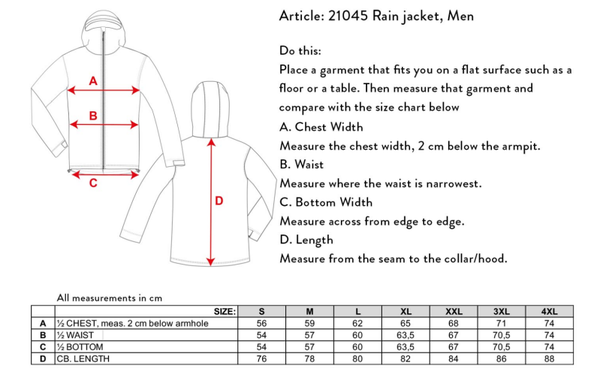 A

B

C

D

Article: 21045 Rain jacket, Men

Do this:
Place a garment that fits you on a flat surface such as a floor or a table. Then measure that garment and compare with the size chart below
A. Chest Width
Measure the chest width, 2 cm below the armpit.
B. Waist
Measure where the waist is narrowest.
C. Bottom Width
Measure across from edge to edge.
D. Length
Measure from the seam to the collar/hood.

All measurements in cm

| | SIZE: | S | M | L | XL | XXL | 3XL | 4XL |
|---|---|---|---|---|---|---|---|---|
| A | ½ CHEST, meas. 2 cm below armhole | 56 | 59 | 62 | 65 | 68 | 71 | 74 |
| B | ½ WAIST | 54 | 57 | 60 | 63,5 | 67 | 70,5 | 74 |
| C | ½ BOTTOM | 54 | 57 | 60 | 63,5 | 67 | 70,5 | 74 |
| D | CB. LENGTH | 76 | 78 | 80 | 82 | 84 | 86 | 88 |