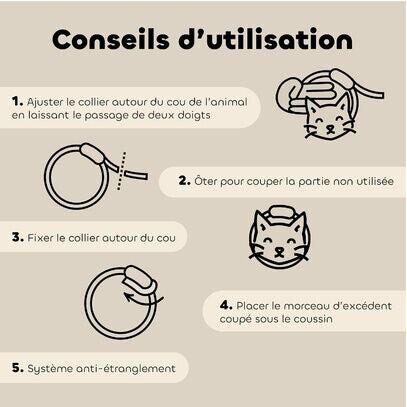 Conseils d'utilisation

1. Ajuster le collier autour du cou de l'animal en laissant le passage de deux doigts

2. Ôter pour couper la partie non utilisée

3. Fixer le collier autour du cou

4. Placer le morceau d'excédent coupé sous le coussin

5. Système anti-étranglement