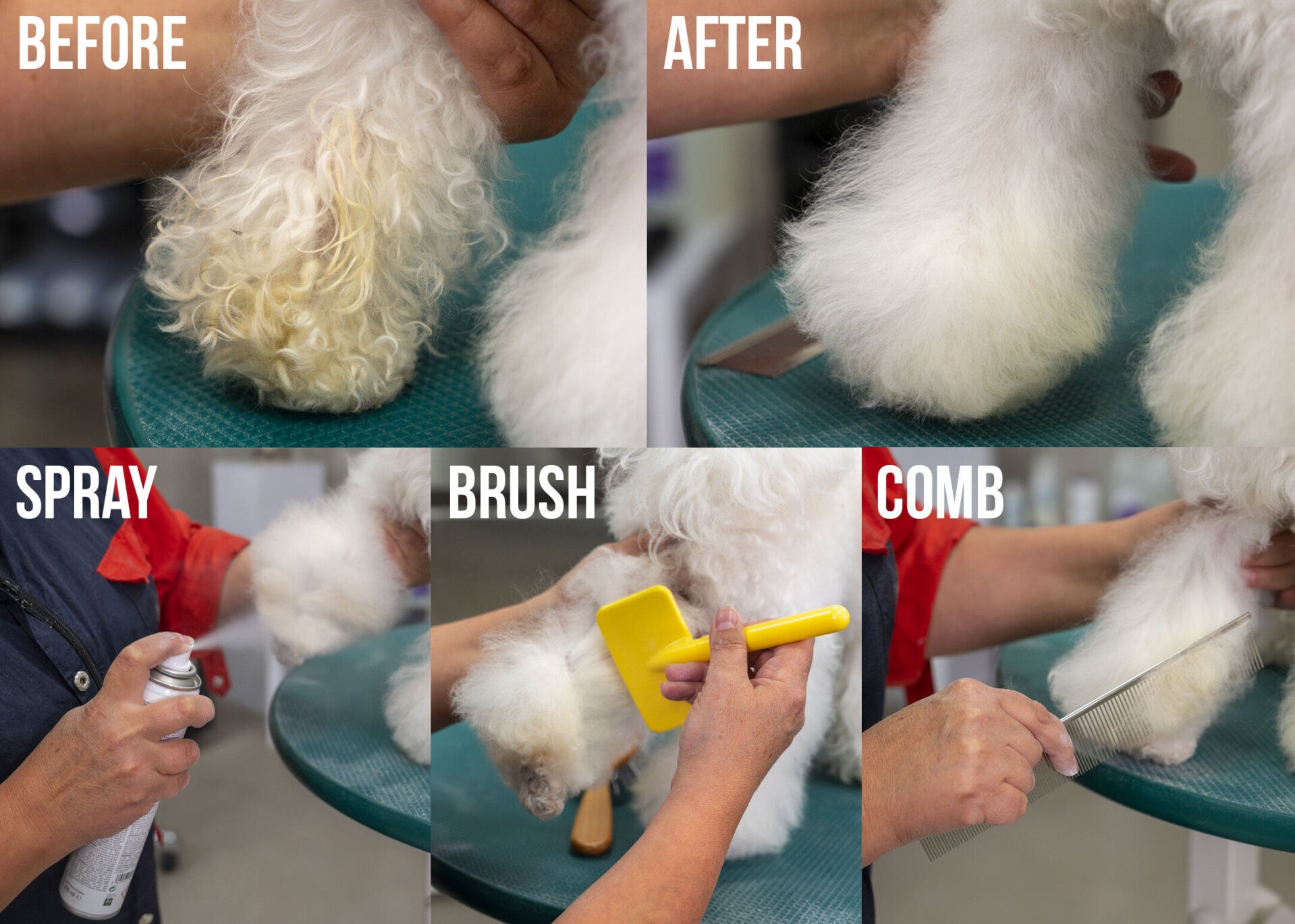 BEFORE

AFTER

SPRAY

BRUSH

COMB