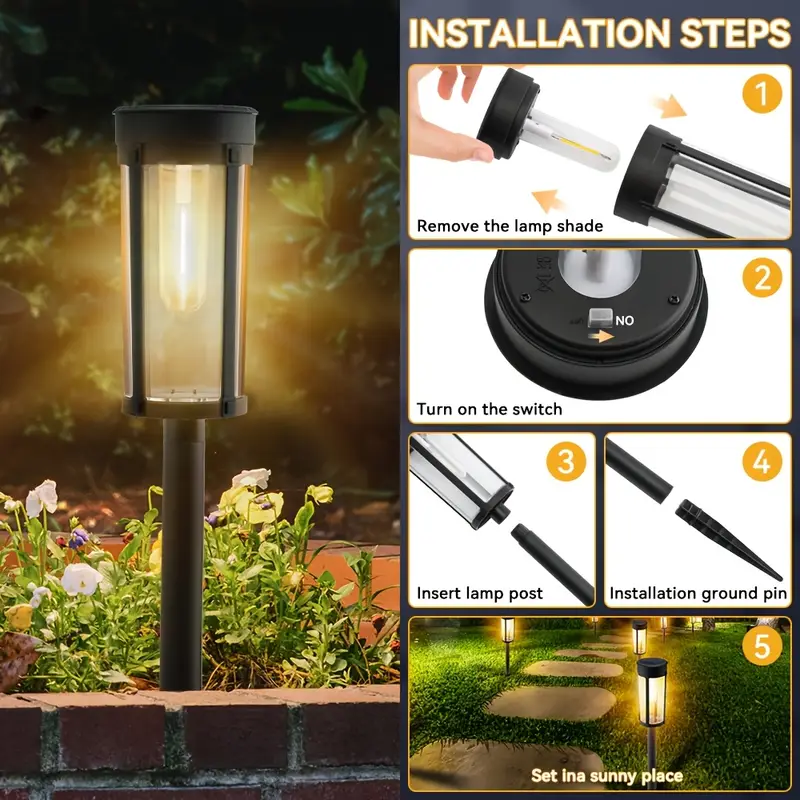 INSTALLATION STEPS

1

Remove the lamp shade

2

NO

Turn on the switch

3

Insert lamp post

4

Installation ground pin

5

Set ina sunny place