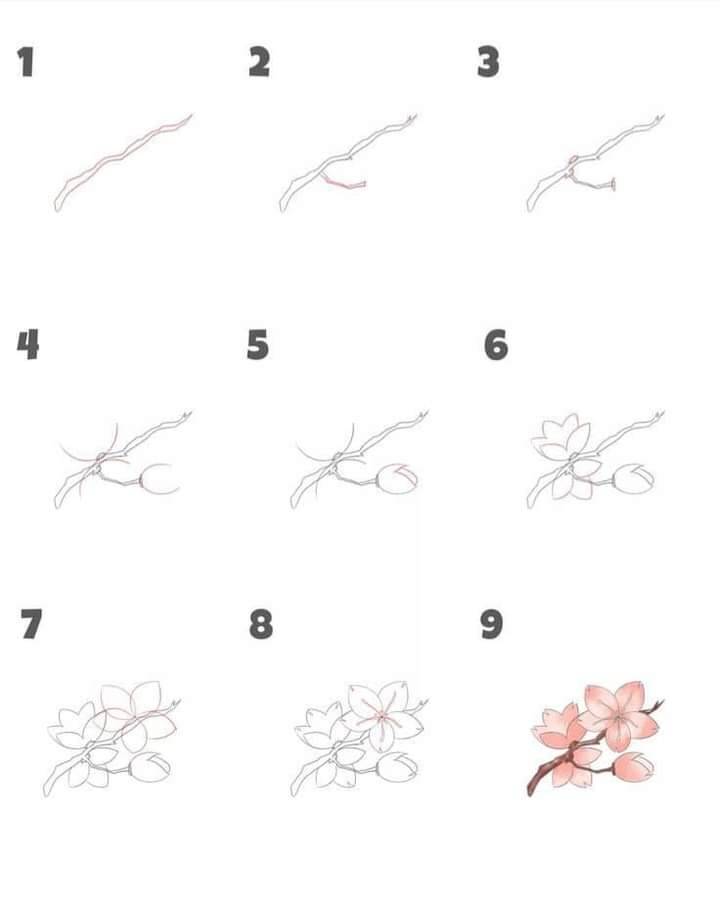 1

2

3

4

5

6

7

8

9