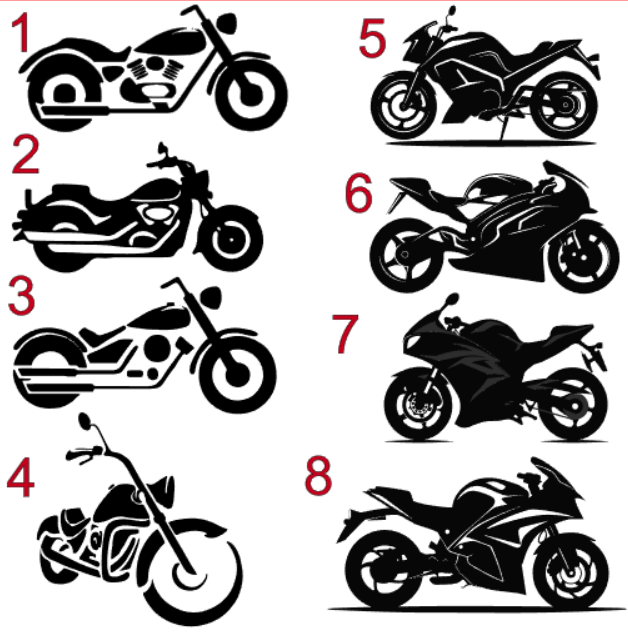 1
2
3
4
5
6
7
8